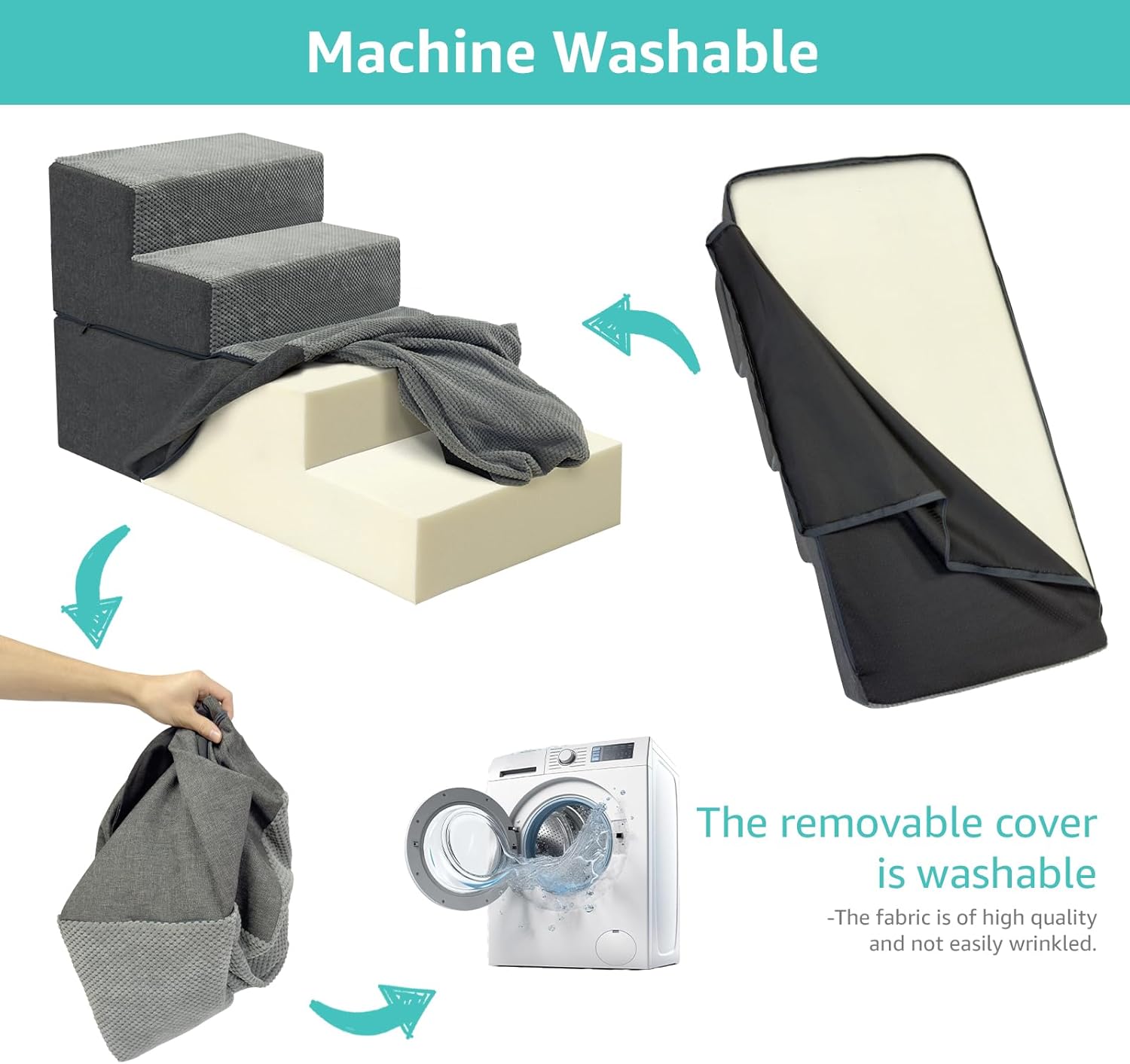 Machine Washable

The removable cover is washable

-The fabric is of high quality and not easily wrinkled.