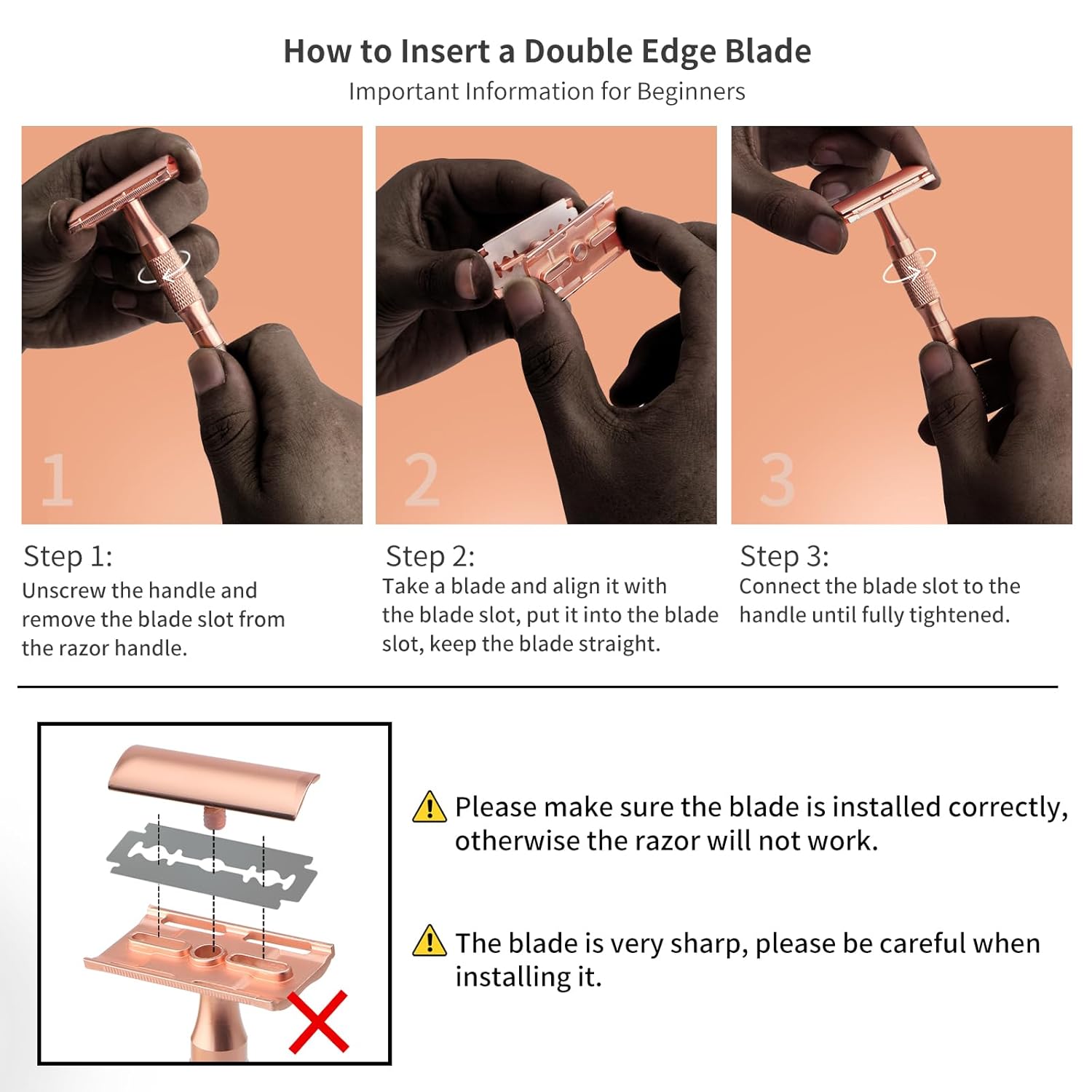 How to Insert a Double Edge Blade
Important Information for Beginners

1

2

3

Step 1:
Unscrew the handle and remove the blade slot from the razor handle.

Step 2:
Take a blade and align it with the blade slot, put it into the blade slot, keep the blade straight.

Step 3:
Connect the blade slot to the handle until fully tightened.

Please make sure the blade is installed correctly, otherwise the razor will not work.

The blade is very sharp, please be careful when installing it.