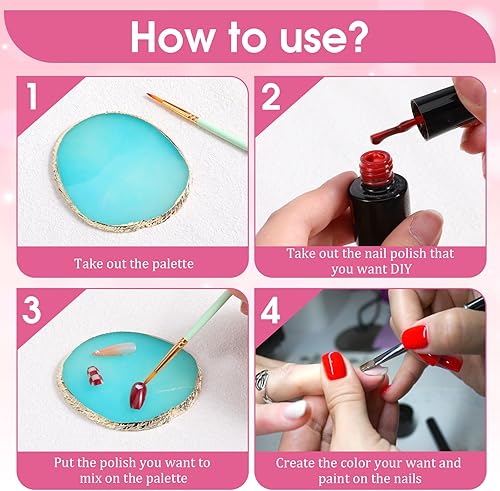 How to use?

1

Take out the palette

2

Take out the nail polish that you want DIY

3

Put the polish you want to mix on the palette

4

Create the color your want and paint on the nails