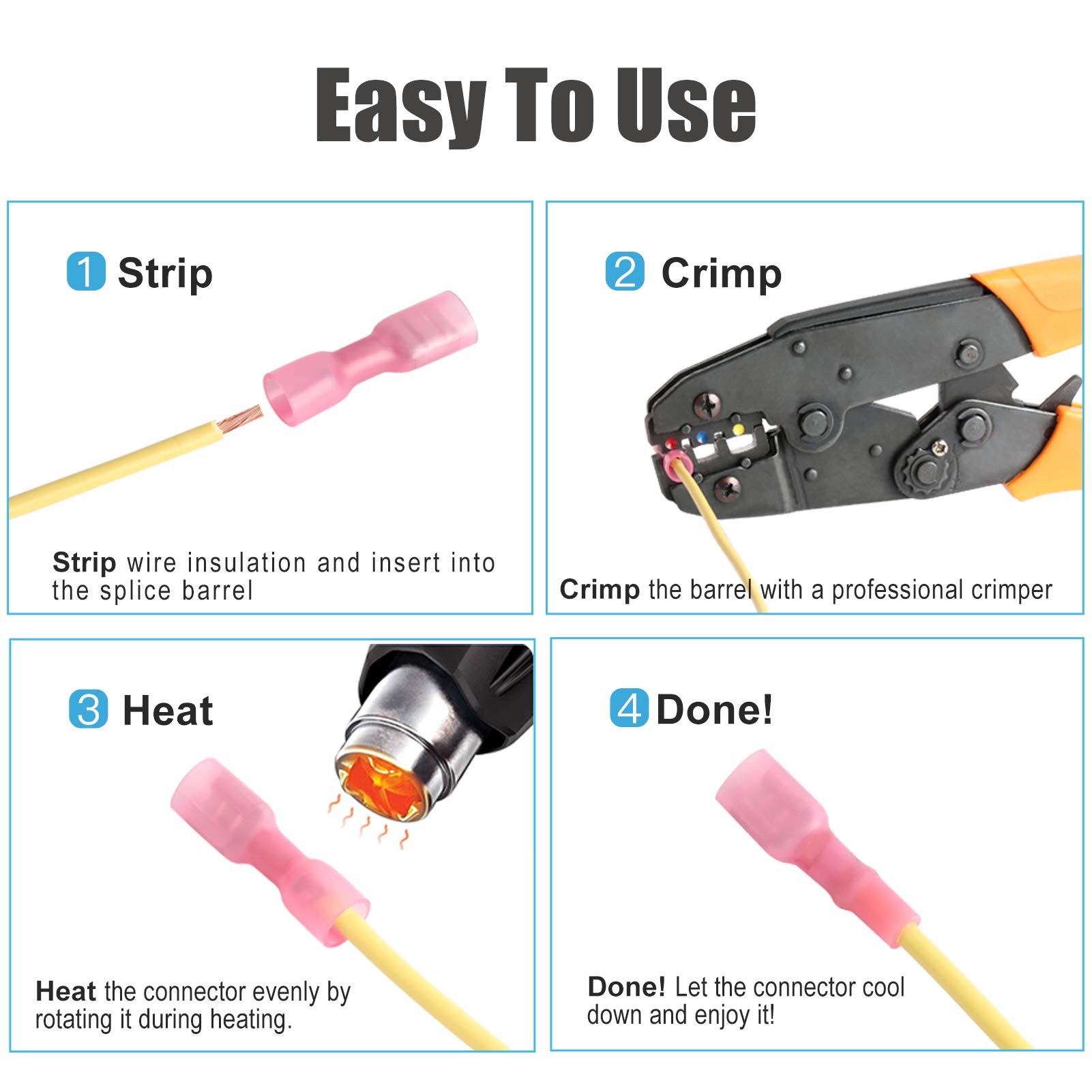 Easy To Use

1 Strip

Strip wire insulation and insert into the splice barrel

2 Crimp

Crimp the barrel with a professional crimper

3 Heat

Heat the connector evenly by rotating it during heating.

4 Done!

Done! Let the connector cool down and enjoy it!