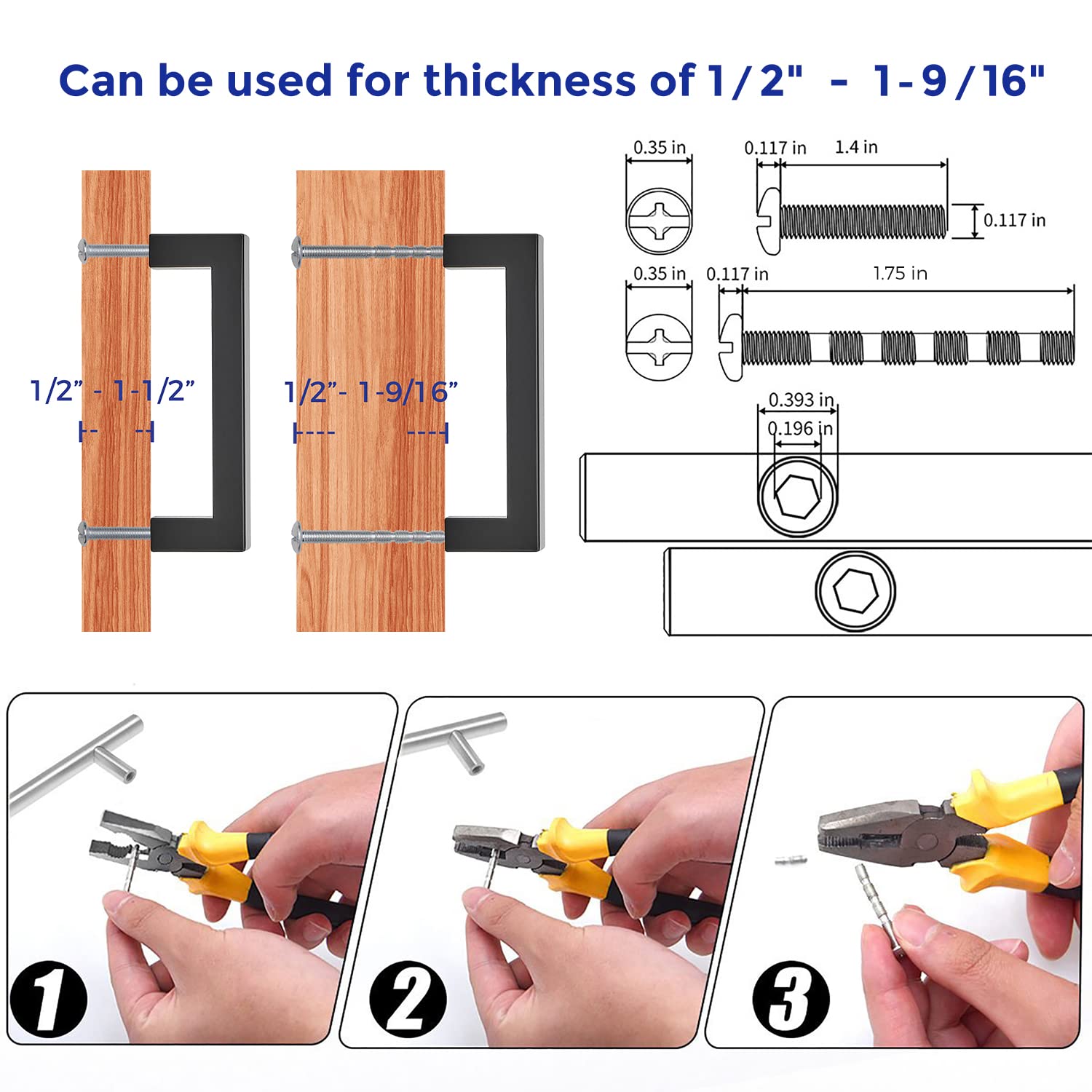 Can be used for thickness of 1/2" - 1-9/16"

1/2” - 1-1/2”

1/2”- 1-9/16”

0.35 in

0.117 in

1.4 in

0.117 in

0.35 in

0.117 in

1.75 in

0.393 in

0.196 in

1

2

3