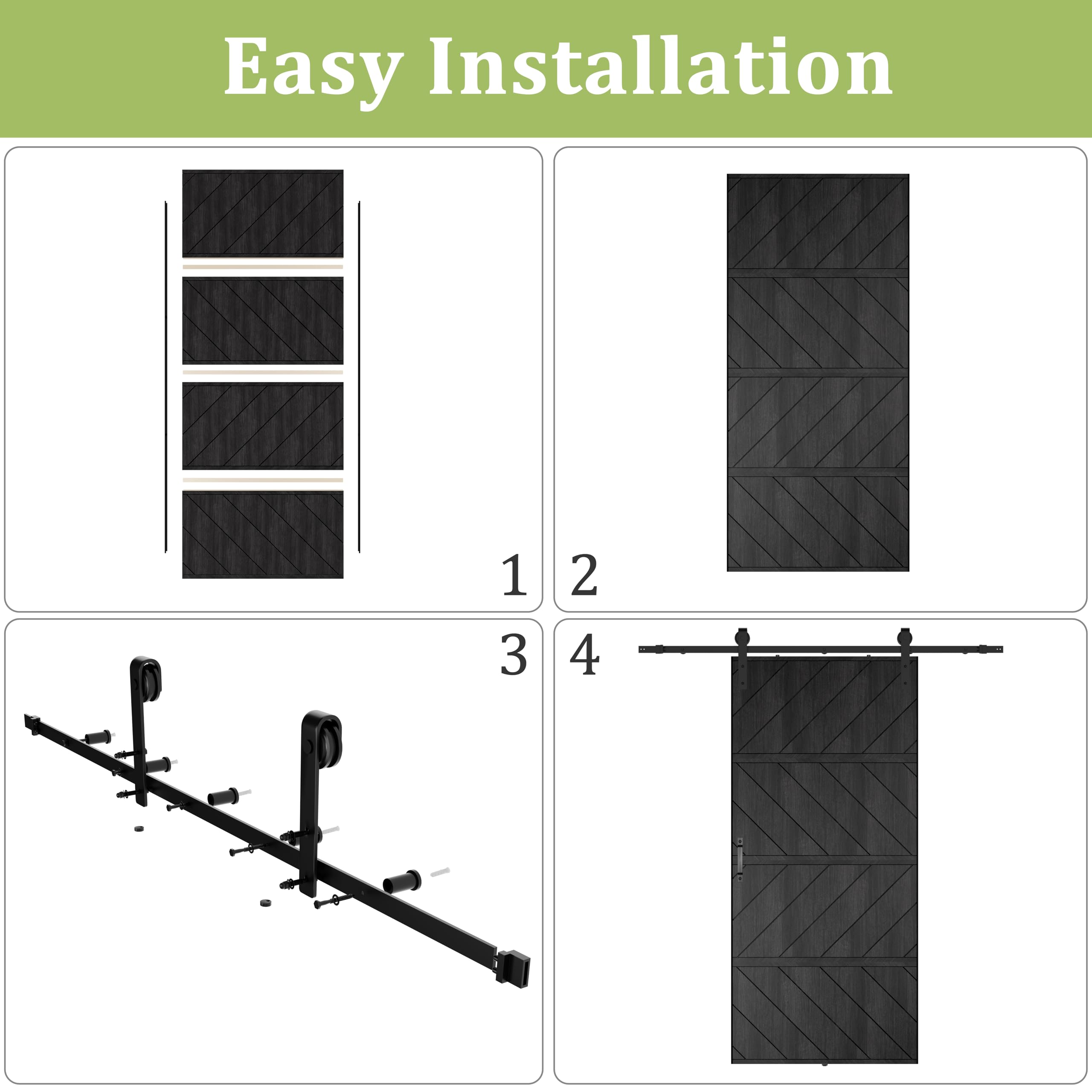 Easy Installation

1

2

3

4