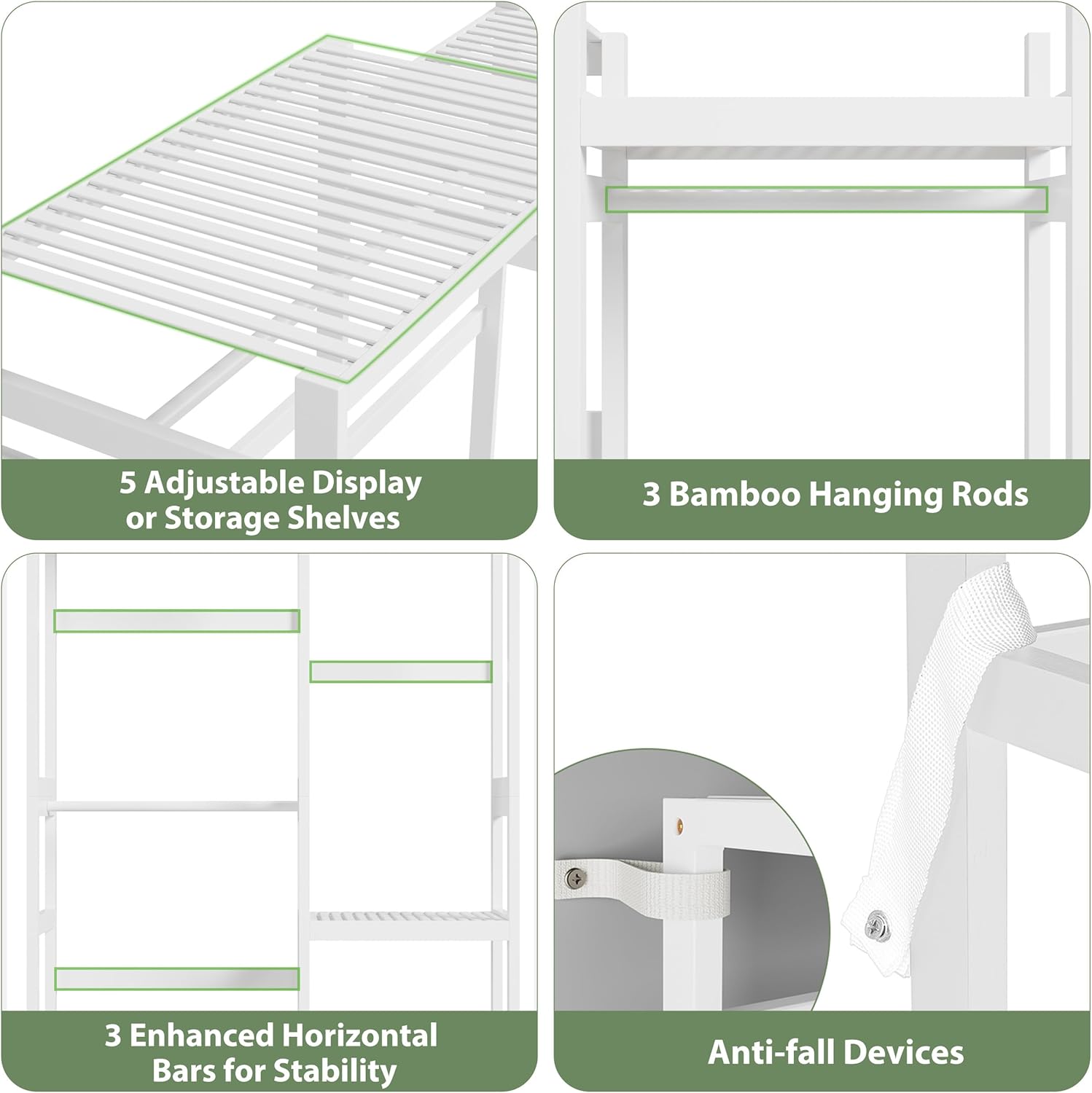 5 Adjustable Display or Storage Shelves

3 Bamboo Hanging Rods

3 Enhanced Horizontal Bars for Stability

Anti-fall Devices