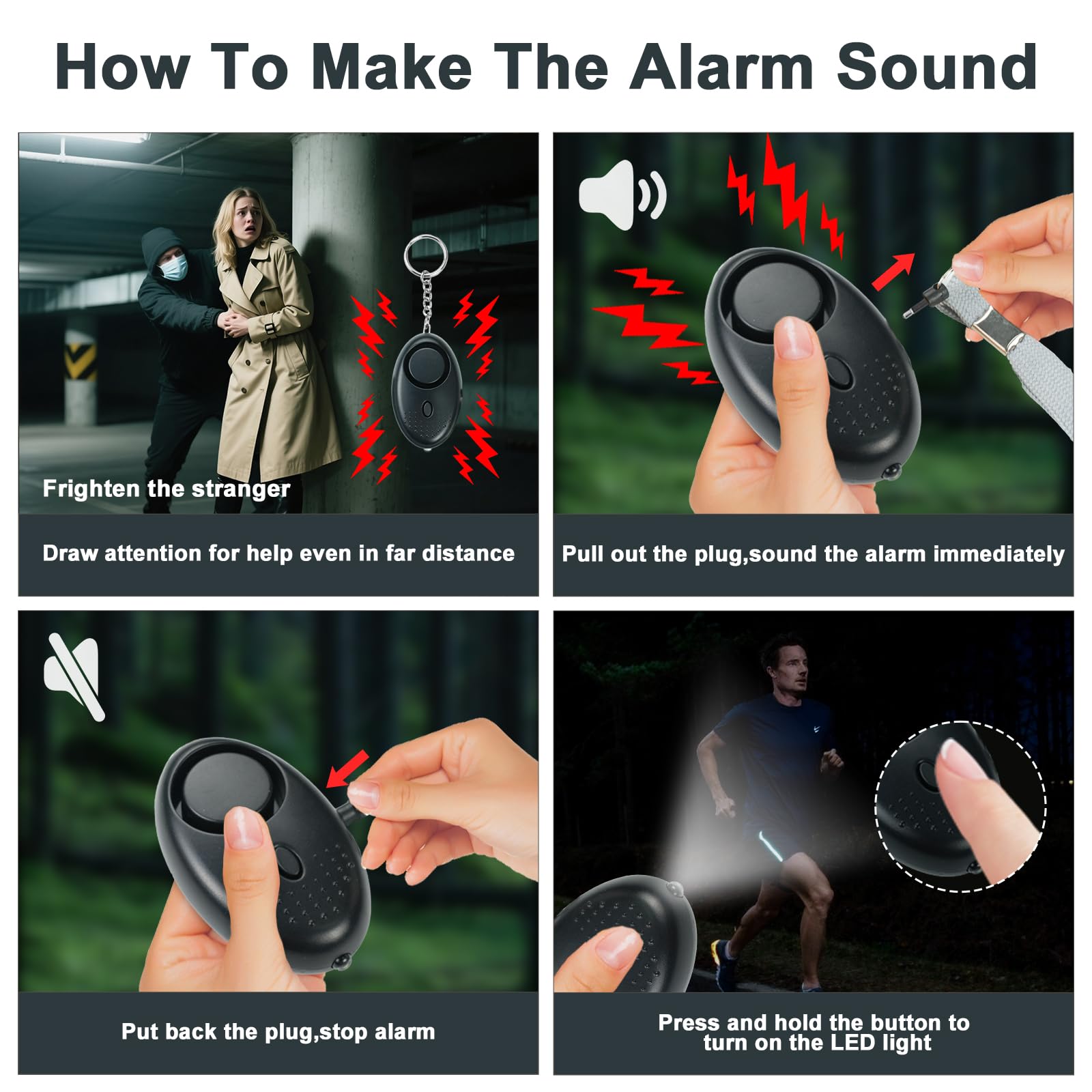 How To Make The Alarm Sound

Frighten the stranger

Draw attention for help even in far distance

Pull out the plug,sound the alarm immediately

Put back the plug,stop alarm

Press and hold the button to turn on the LED light