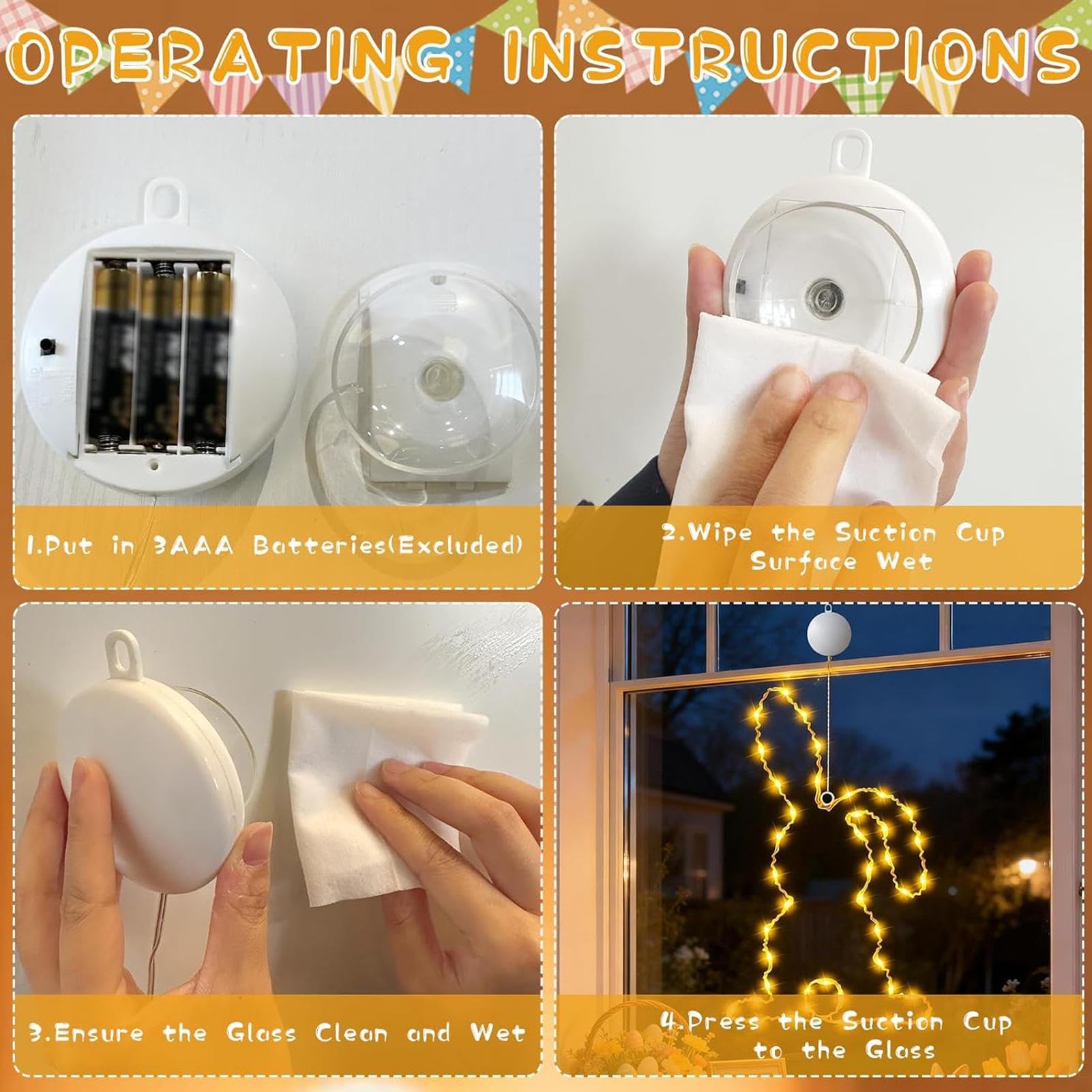 OPERATING INSTRUCTIONS

1.Put in 3AAA Batteries(Excluded)

2.Wipe the Suction Cup Surface Wet

3.Ensure the Glass Clean and Wet

4.Press the Suction Cup to the Glass