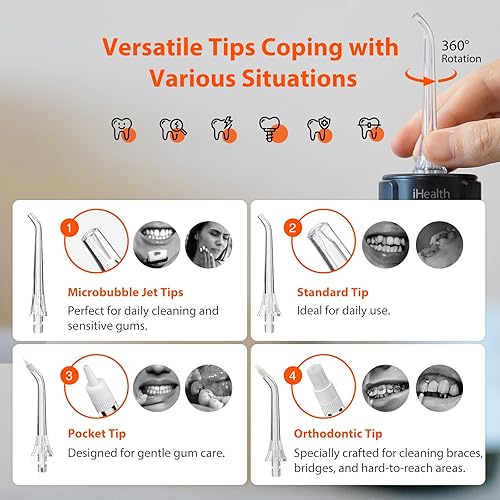 Versatile Tips Coping with Various Situations

360°
Rotation

iHealth

1
Microbubble Jet Tips
Perfect for daily cleaning and sensitive gums.

2
Standard Tip
Ideal for daily use.

3
Pocket Tip
Designed for gentle gum care.

4
Orthodontic Tip
Specially crafted for cleaning braces, bridges, and hard-to-reach areas.