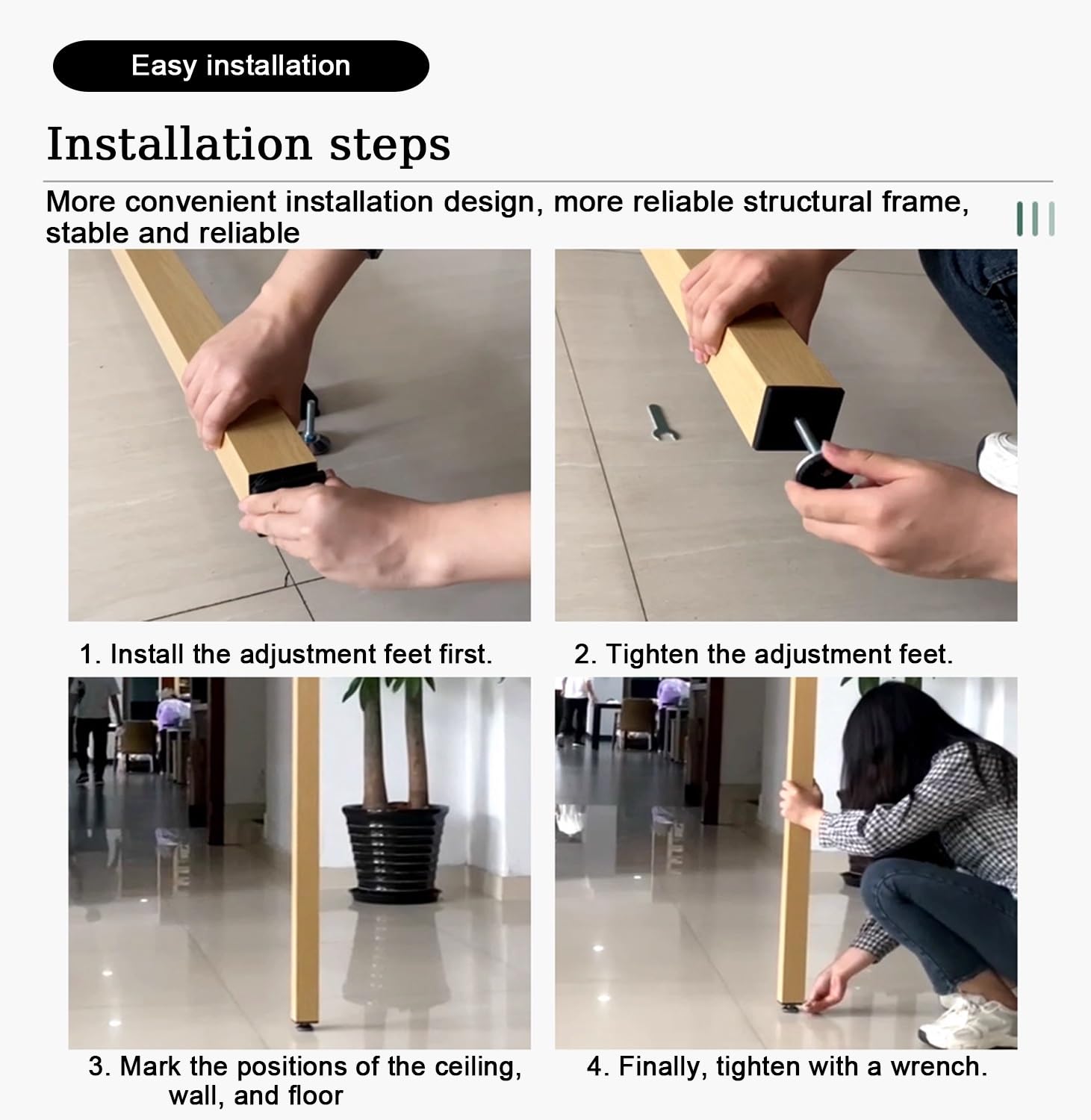 Easy installation

Installation steps

More convenient installation design, more reliable structural frame, stable and reliable

1. Install the adjustment feet first.

2. Tighten the adjustment feet.

3. Mark the positions of the ceiling, wall, and floor

4. Finally, tighten with a wrench.