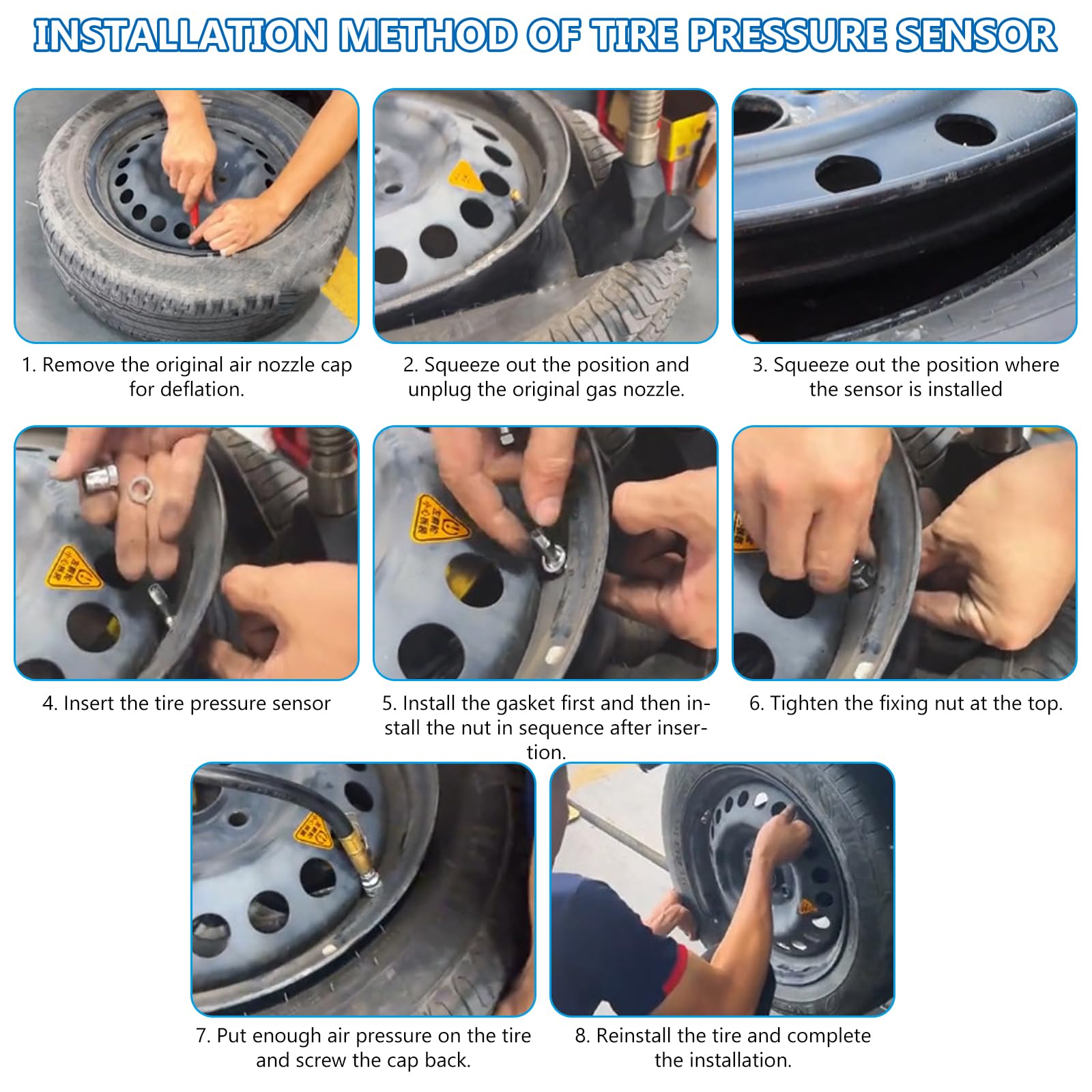 INSTALLATION METHOD OF TIRE PRESSURE SENSOR

1. Remove the original air nozzle cap for deflation.

2. Squeeze out the position and unplug the original gas nozzle.

3. Squeeze out the position where the sensor is installed

4. Insert the tire pressure sensor

5. Install the gasket first and then install the nut in sequence after insertion.

6. Tighten the fixing nut at the top.

7. Put enough air pressure on the tire and screw the cap back.

8. Reinstall the tire and complete the installation.