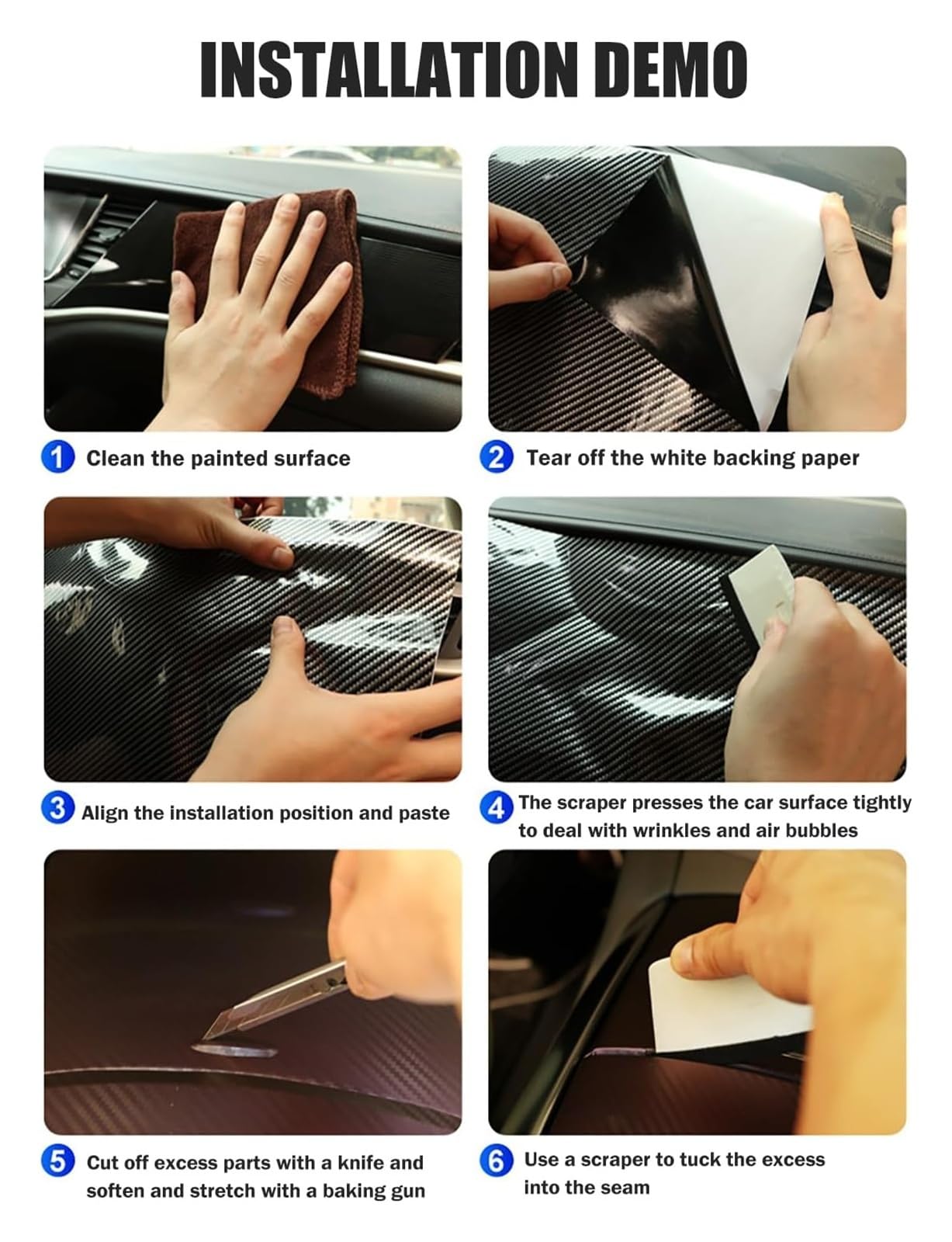 INSTALLATION DEMO

1 Clean the painted surface

2 Tear off the white backing paper

3 Align the installation position and paste

4 The scraper presses the car surface tightly to deal with wrinkles and air bubbles

5 Cut off excess parts with a knife and soften and stretch with a baking gun

6 Use a scraper to tuck the excess into the seam