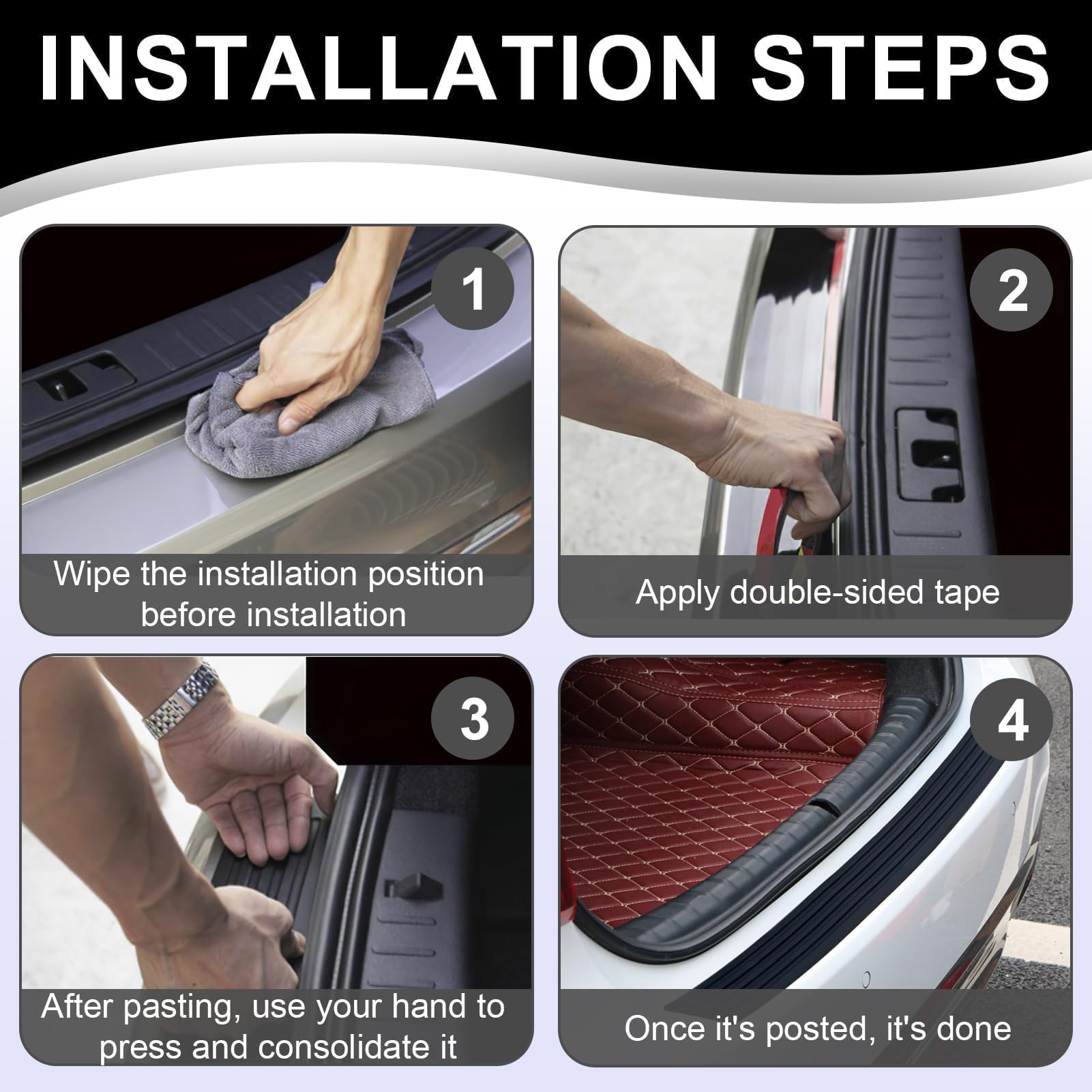 INSTALLATION STEPS

1

Wipe the installation position before installation

2

Apply double-sided tape

3

After pasting, use your hand to press and consolidate it

4

Once it's posted, it's done