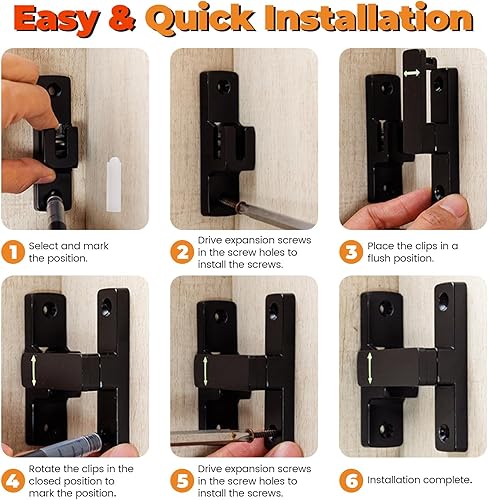 Easy & Quick Installation

1 Select and mark the position.

2 Drive expansion screws in the screw holes to install the screws.

3 Place the clips in a flush position.

4 Rotate the clips in the closed position to mark the position.

5 Drive expansion screws in the screw holes to install the screws.

6 Installation complete.