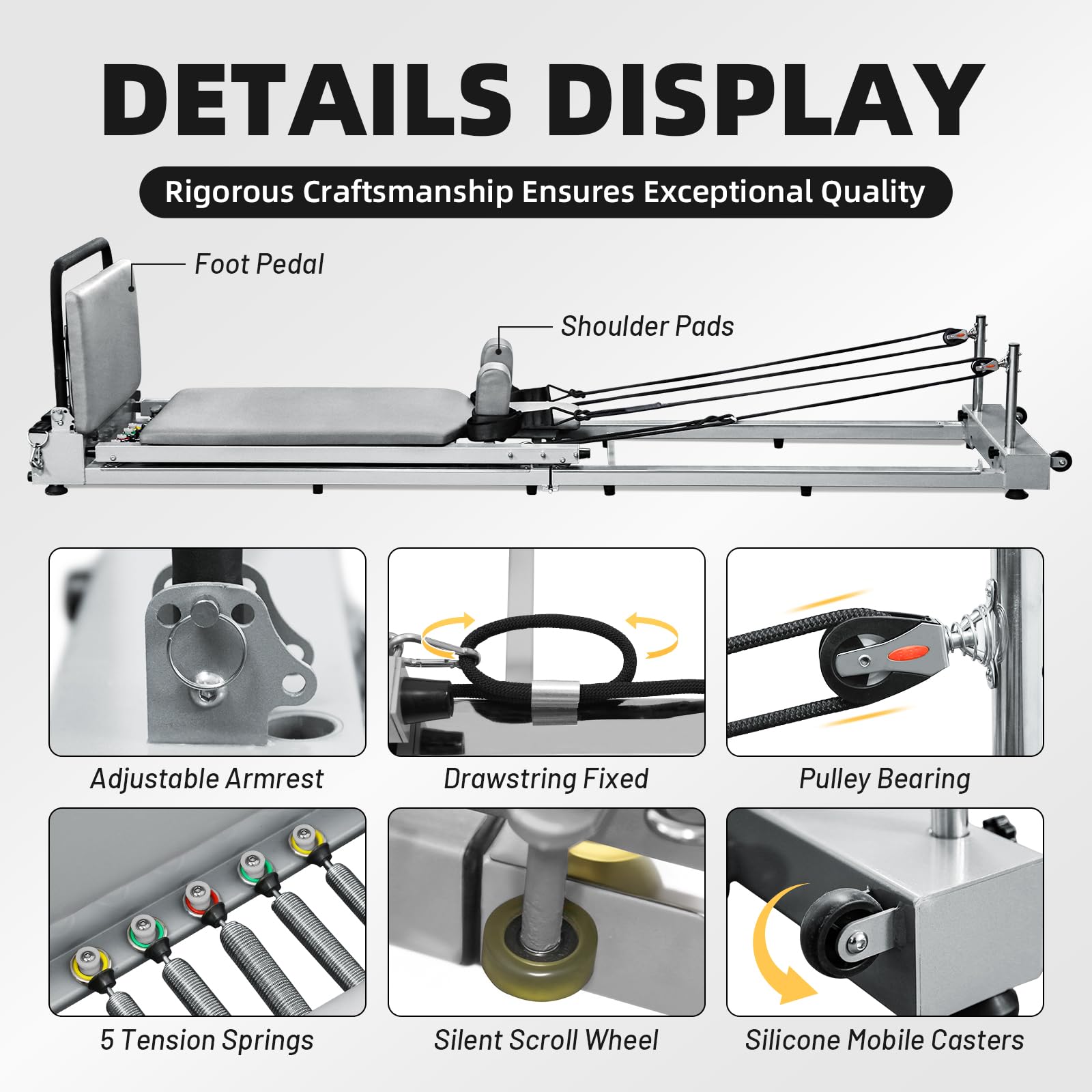 DETAILS DISPLAY

Rigorous Craftsmanship Ensures Exceptional Quality

Foot Pedal

Shoulder Pads

Adjustable Armrest

Drawstring Fixed

Pulley Bearing

5 Tension Springs

Silent Scroll Wheel

Silicone Mobile Casters