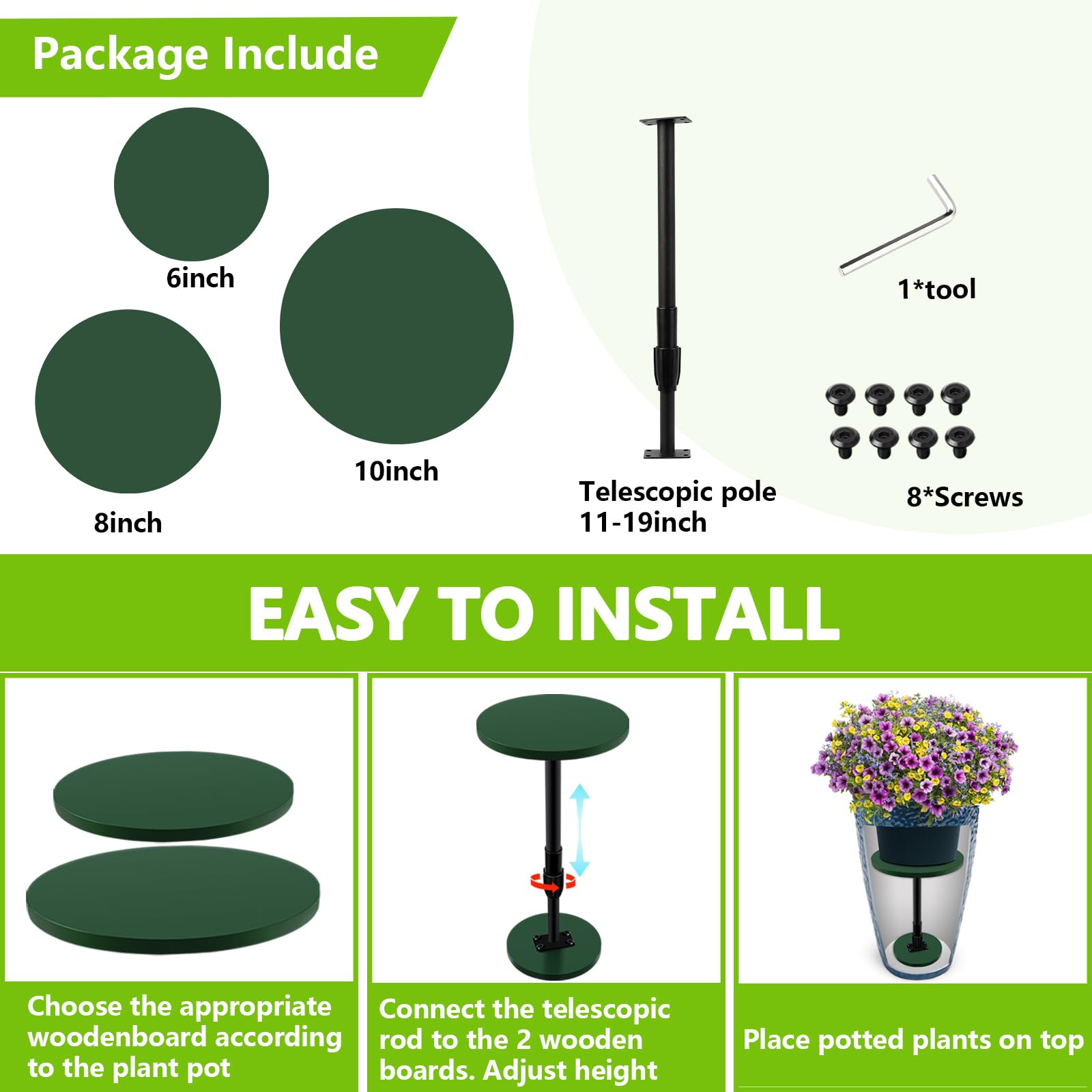 Package Include

6inch

8inch

10inch

Telescopic pole
11-19inch

1*tool

8*Screws

EASY TO INSTALL

Choose the appropriate woodenboard according to the plant pot

Connect the telescopic rod to the 2 wooden boards. Adjust height

Place potted plants on top