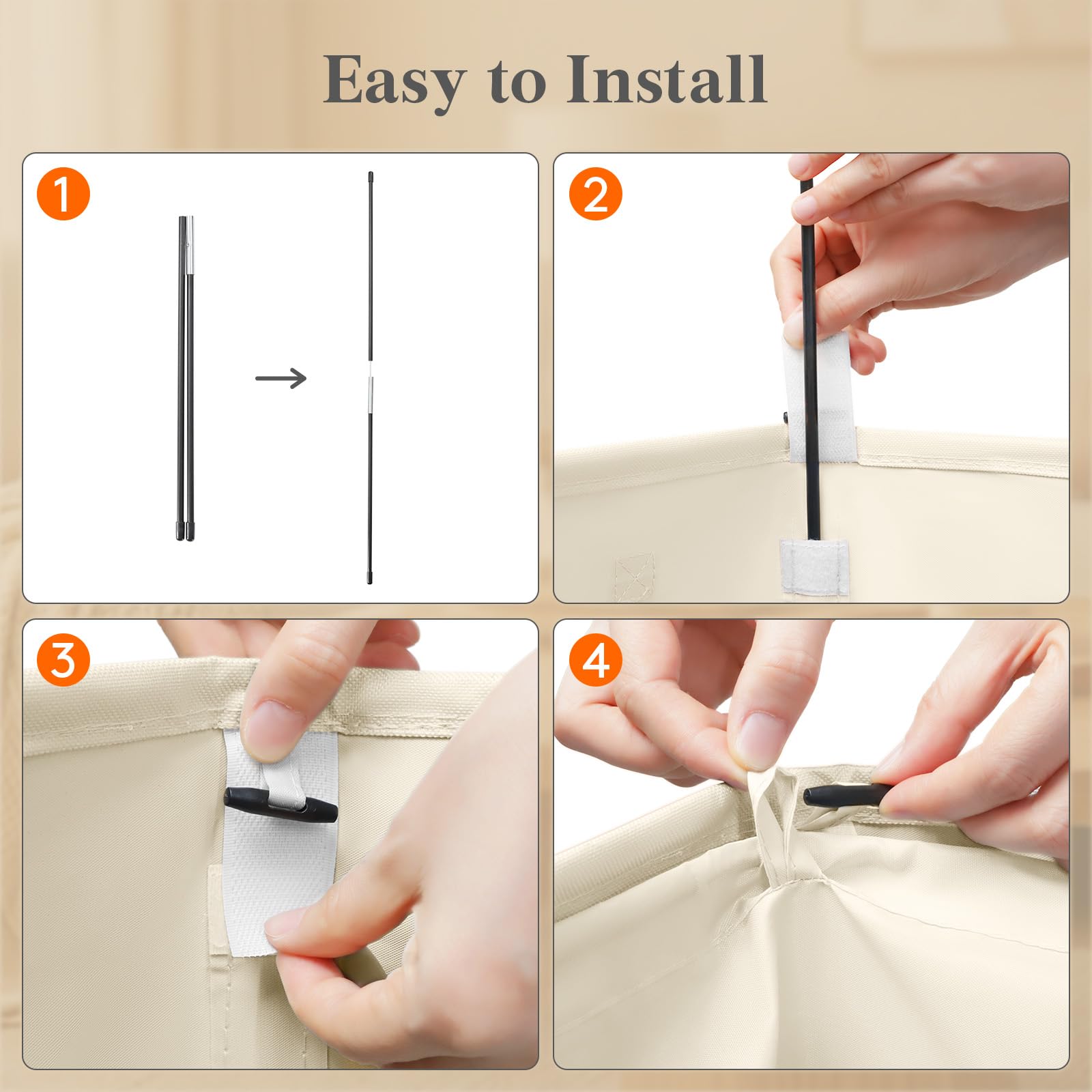 Easy to Install

1

2

3

4