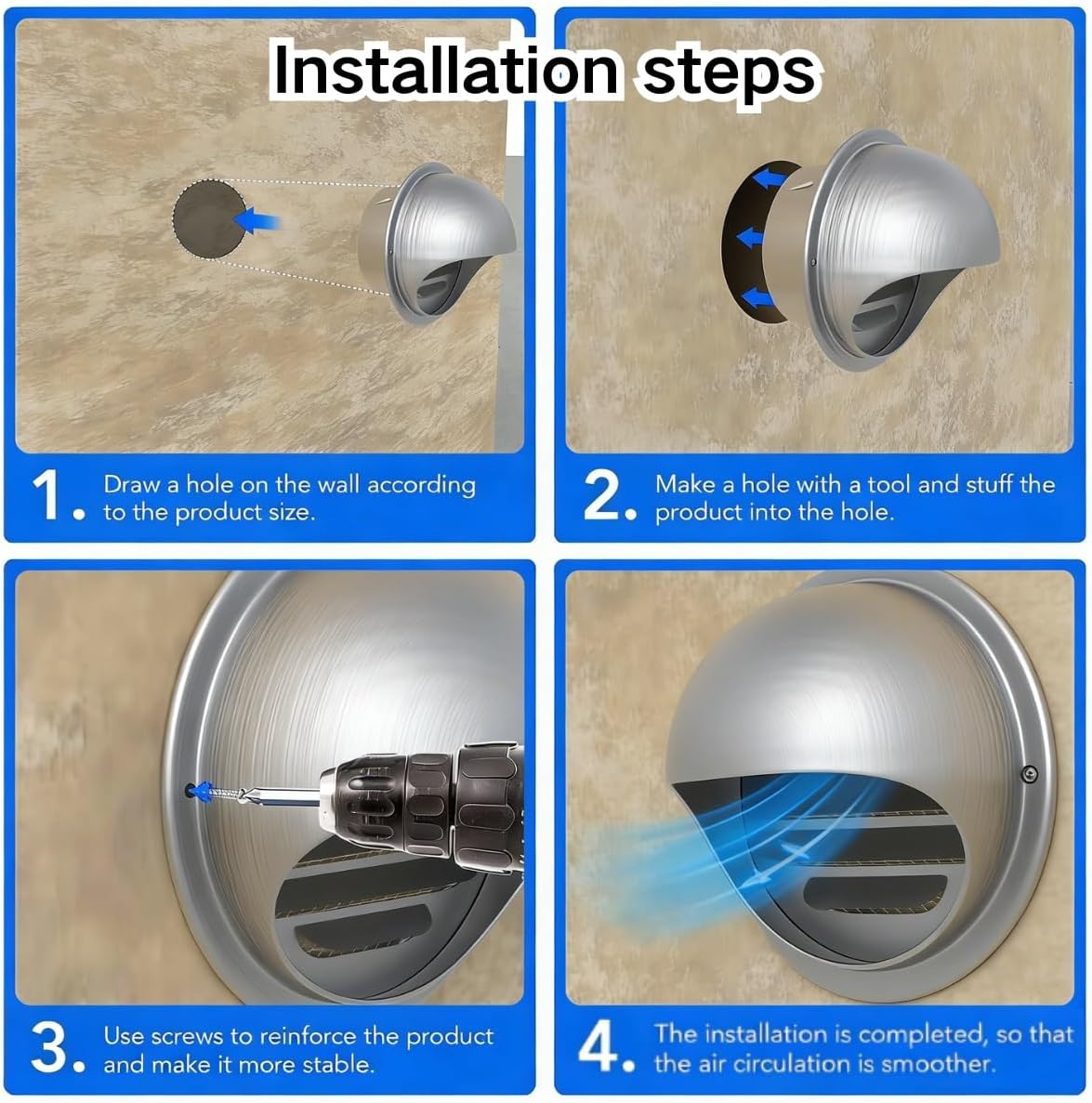 Installation steps

1. Draw a hole on the wall according to the product size.

2. Make a hole with a tool and stuff the product into the hole.

3. Use screws to reinforce the product and make it more stable.

4. The installation is completed, so that the air circulation is smoother.