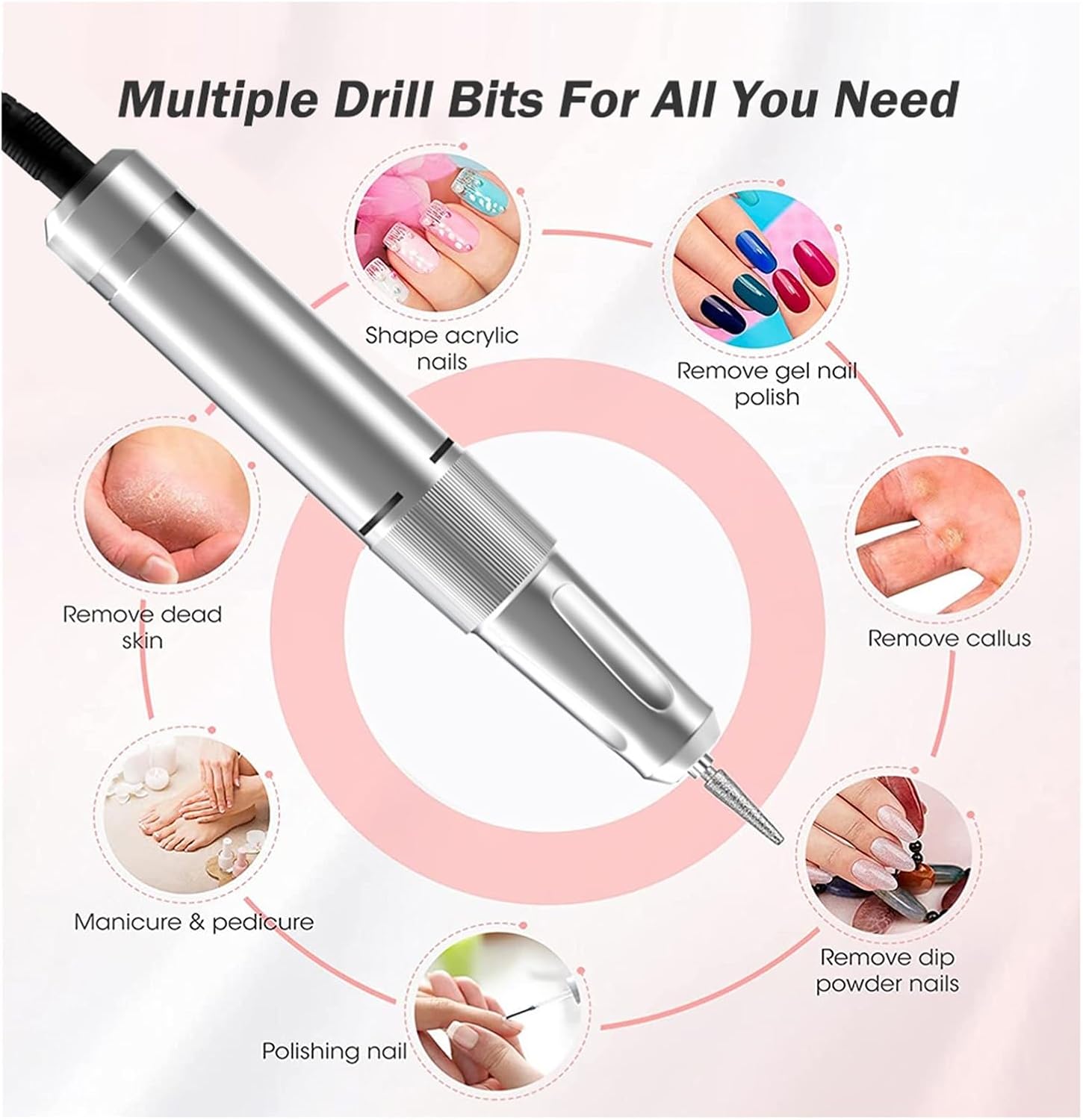 Multiple Drill Bits For All You Need

Shape acrylic nails

Remove gel nail polish

Remove dead skin

Remove callus

Manicure & pedicure

Remove dip powder nails

Polishing nail