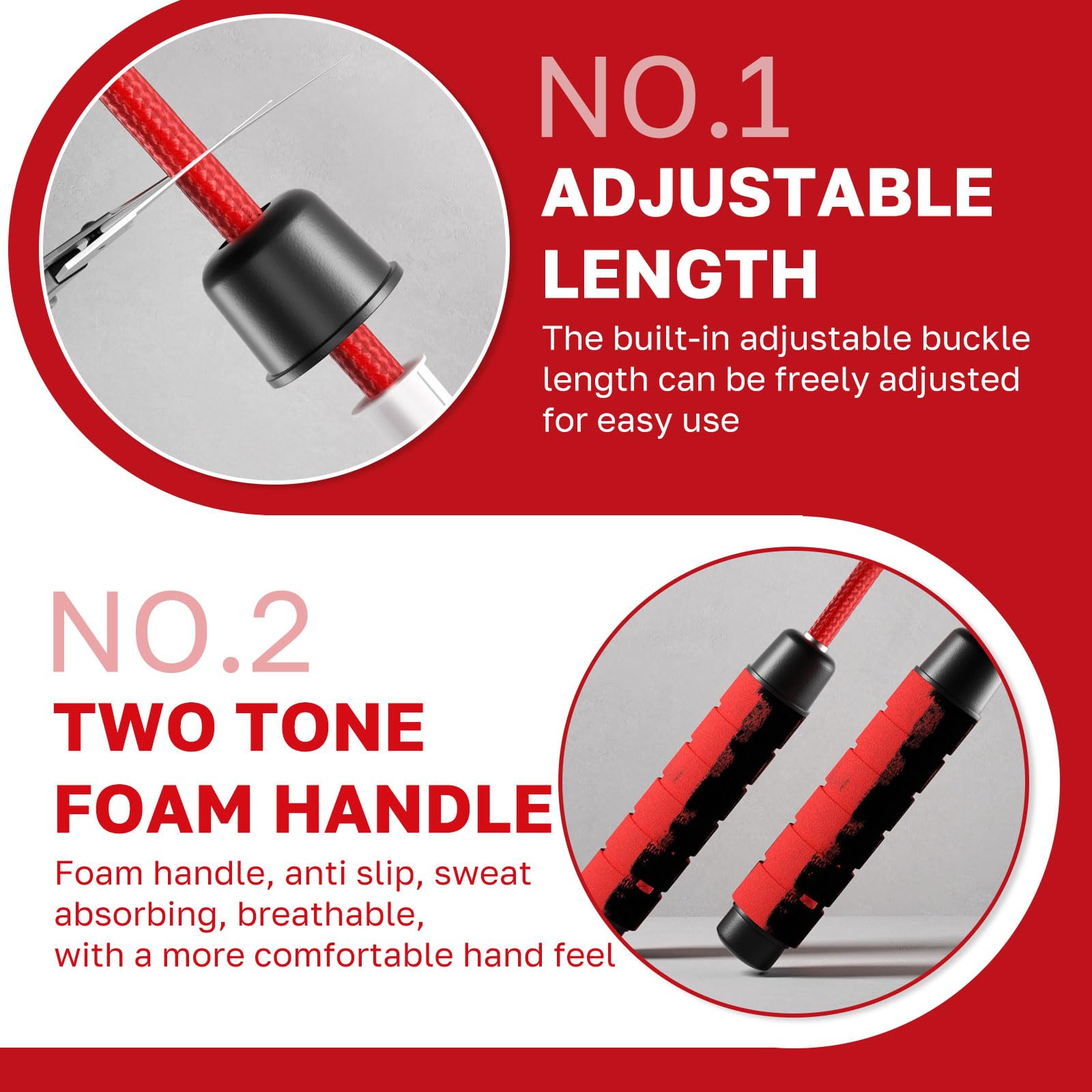 NO.1
ADJUSTABLE LENGTH

The built-in adjustable buckle length can be freely adjusted for easy use

NO.2
TWO TONE FOAM HANDLE

Foam handle, anti slip, sweat absorbing, breathable, with a more comfortable hand feel