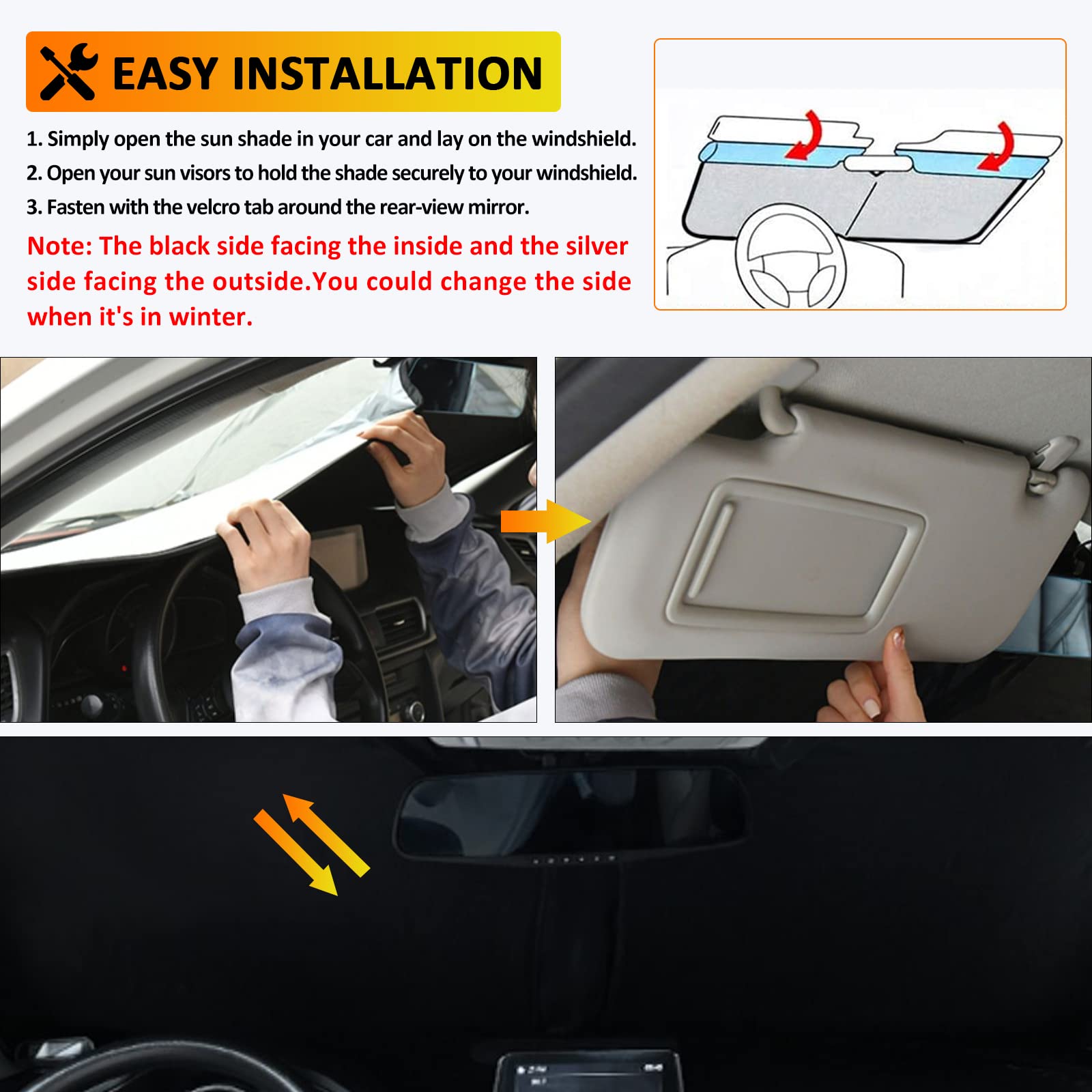 EASY INSTALLATION

1. Simply open the sun shade in your car and lay on the windshield.
2. Open your sun visors to hold the shade securely to your windshield.
3. Fasten with the velcro tab around the rear-view mirror.

Note: The black side facing the inside and the silver side facing the outside.You could change the side when it's in winter.