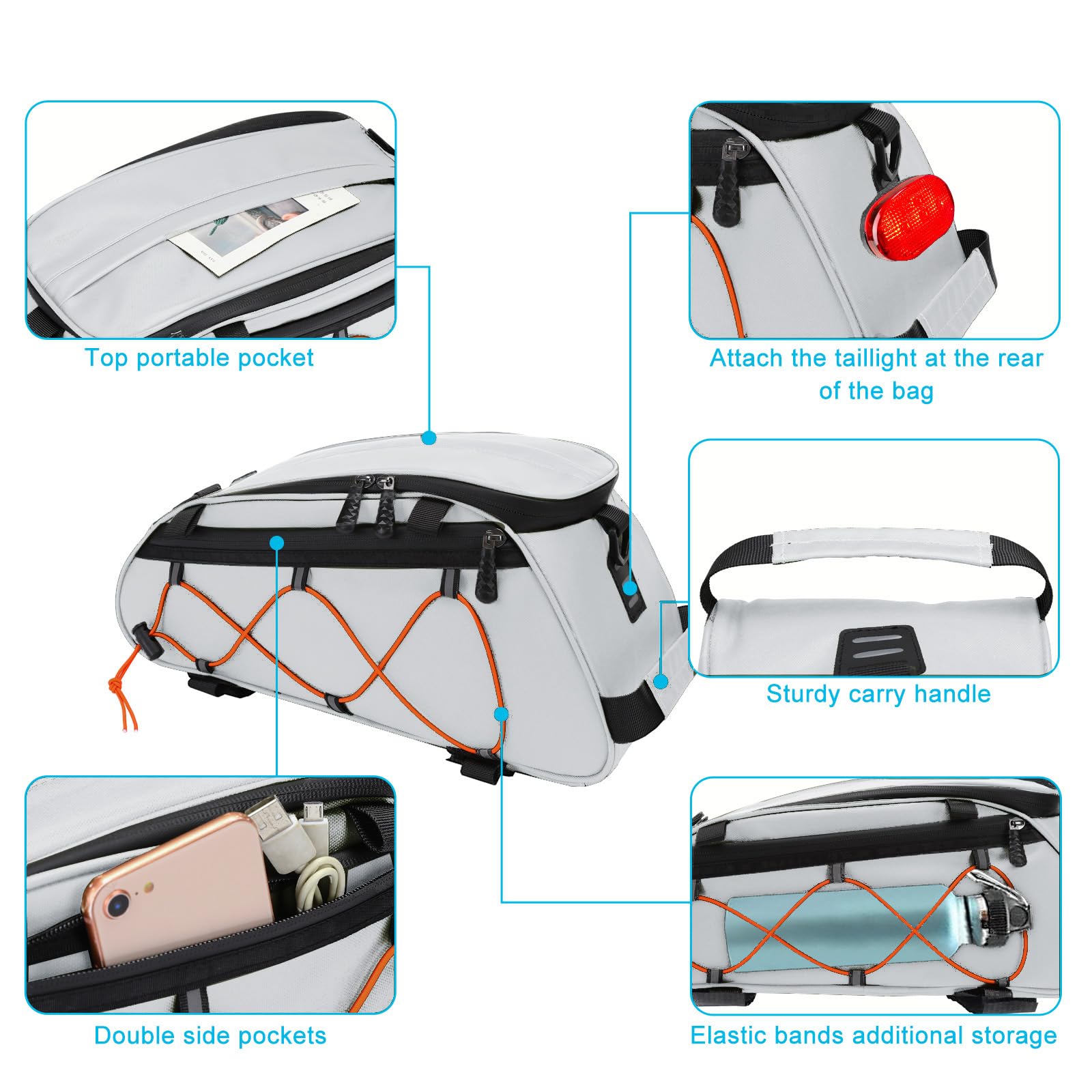 Top portable pocket

Attach the taillight at the rear of the bag

Sturdy carry handle

Double side pockets

Elastic bands additional storage