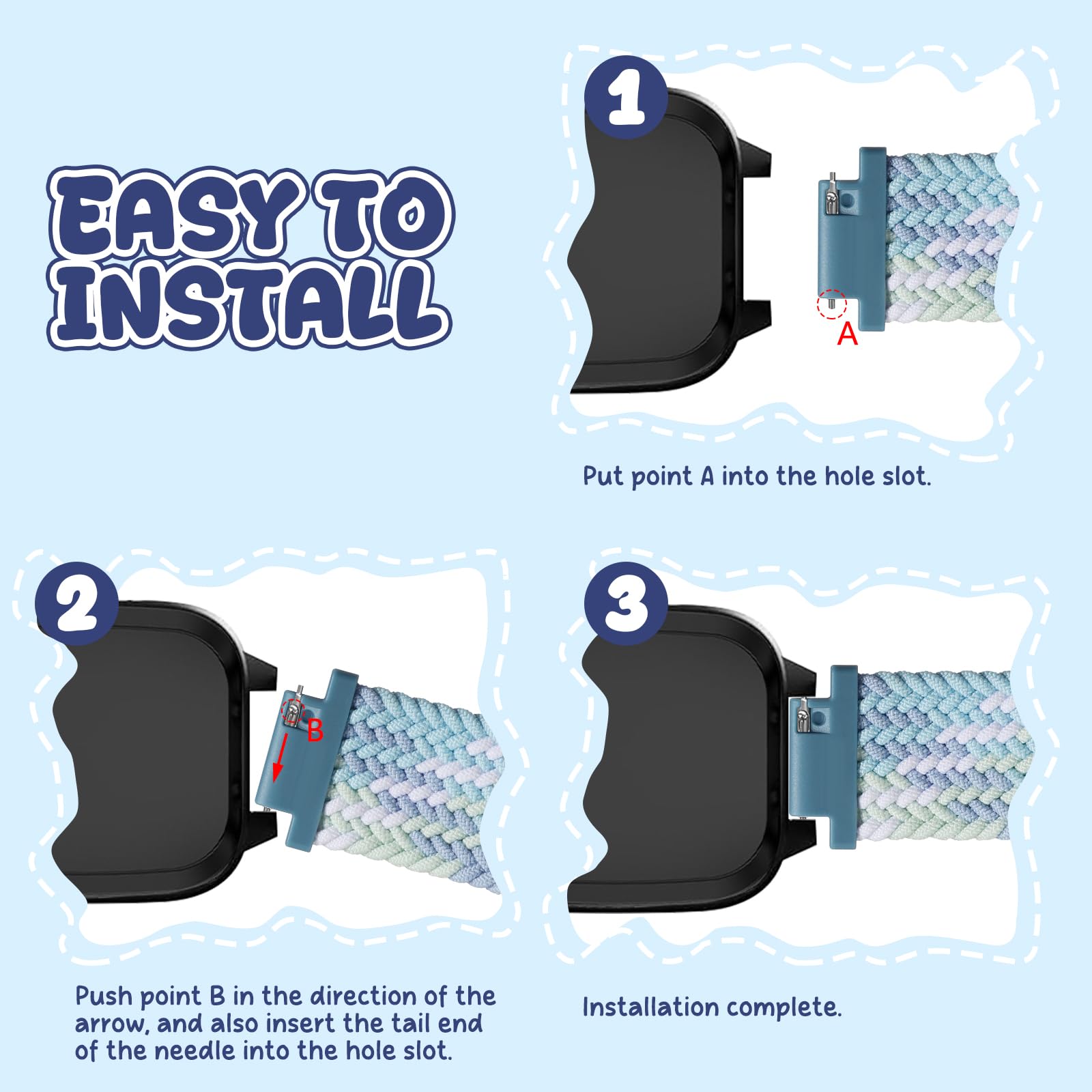 EASY TO INSTALL

1

A

Put point A into the hole slot.

2

B

Push point B in the direction of the arrow, and also insert the tail end of the needle into the hole slot.

3

Installation complete.