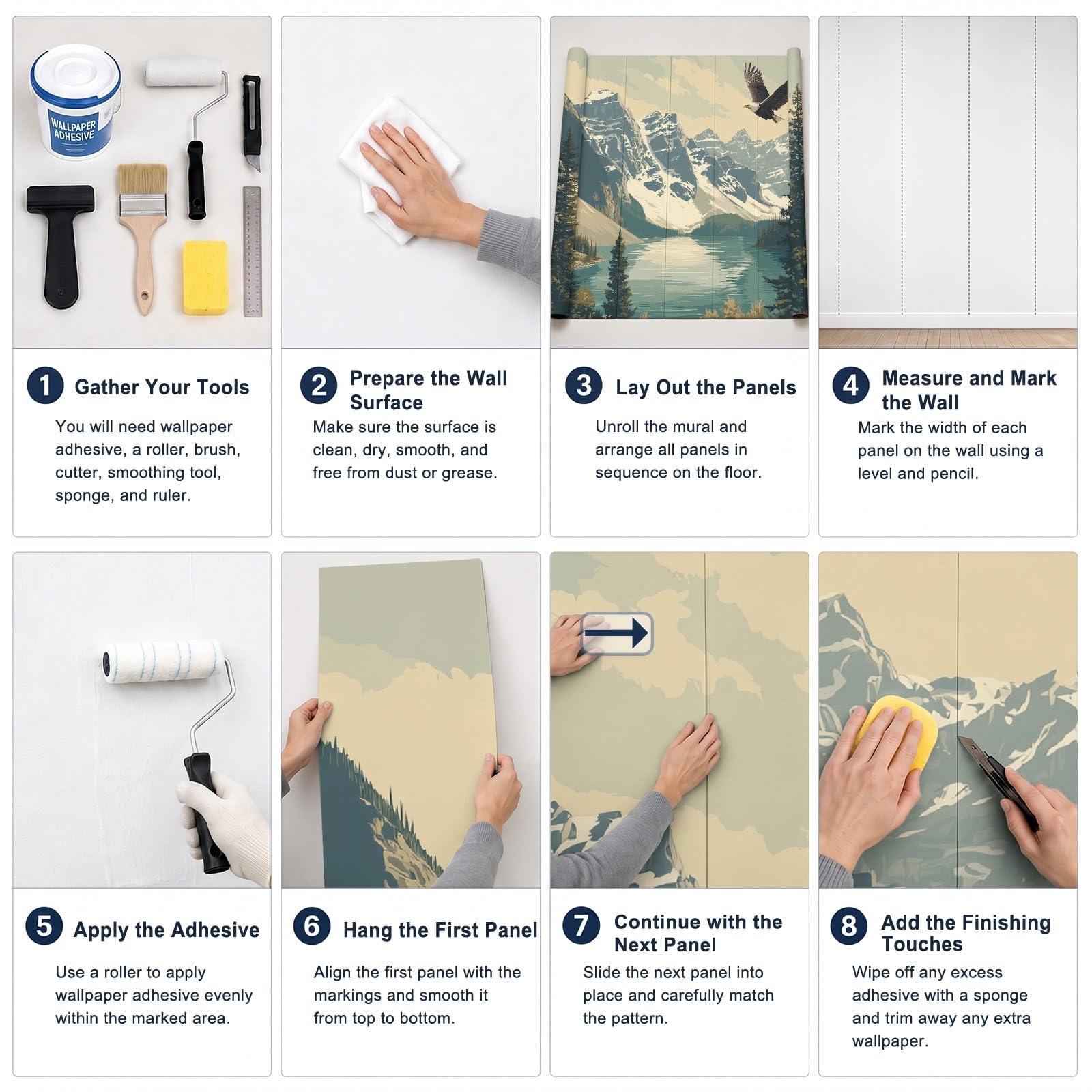 WALLPAPER ADHESIVE

1 Gather Your Tools

You will need wallpaper adhesive, a roller, brush, cutter, smoothing tool, sponge, and ruler.

2 Prepare the Wall Surface

Make sure the surface is clean, dry, smooth, and free from dust or grease.

3 Lay Out the Panels

Unroll the mural and arrange all panels in sequence on the floor.

4 Measure and Mark the Wall

Mark the width of each panel on the wall using a level and pencil.

5 Apply the Adhesive

Use a roller to apply wallpaper adhesive evenly within the marked area.

6 Hang the First Panel

Align the first panel with the markings and smooth it from top to bottom.

7 Continue with the Next Panel

Slide the next panel into place and carefully match the pattern.

8 Add the Finishing Touches

Wipe off any excess adhesive with a sponge and trim away any extra wallpaper.