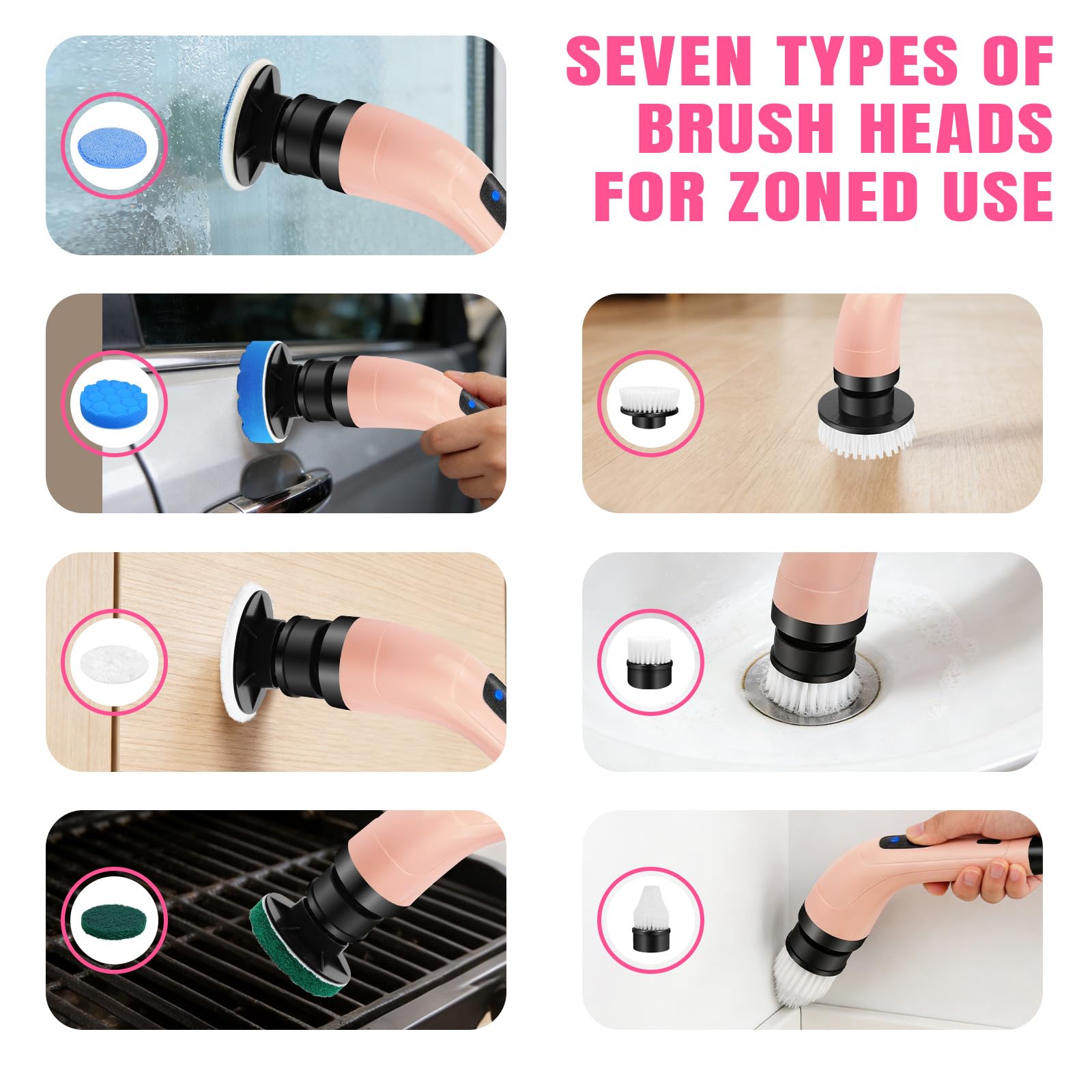 SEVEN TYPES OF BRUSH HEADS FOR ZONED USE