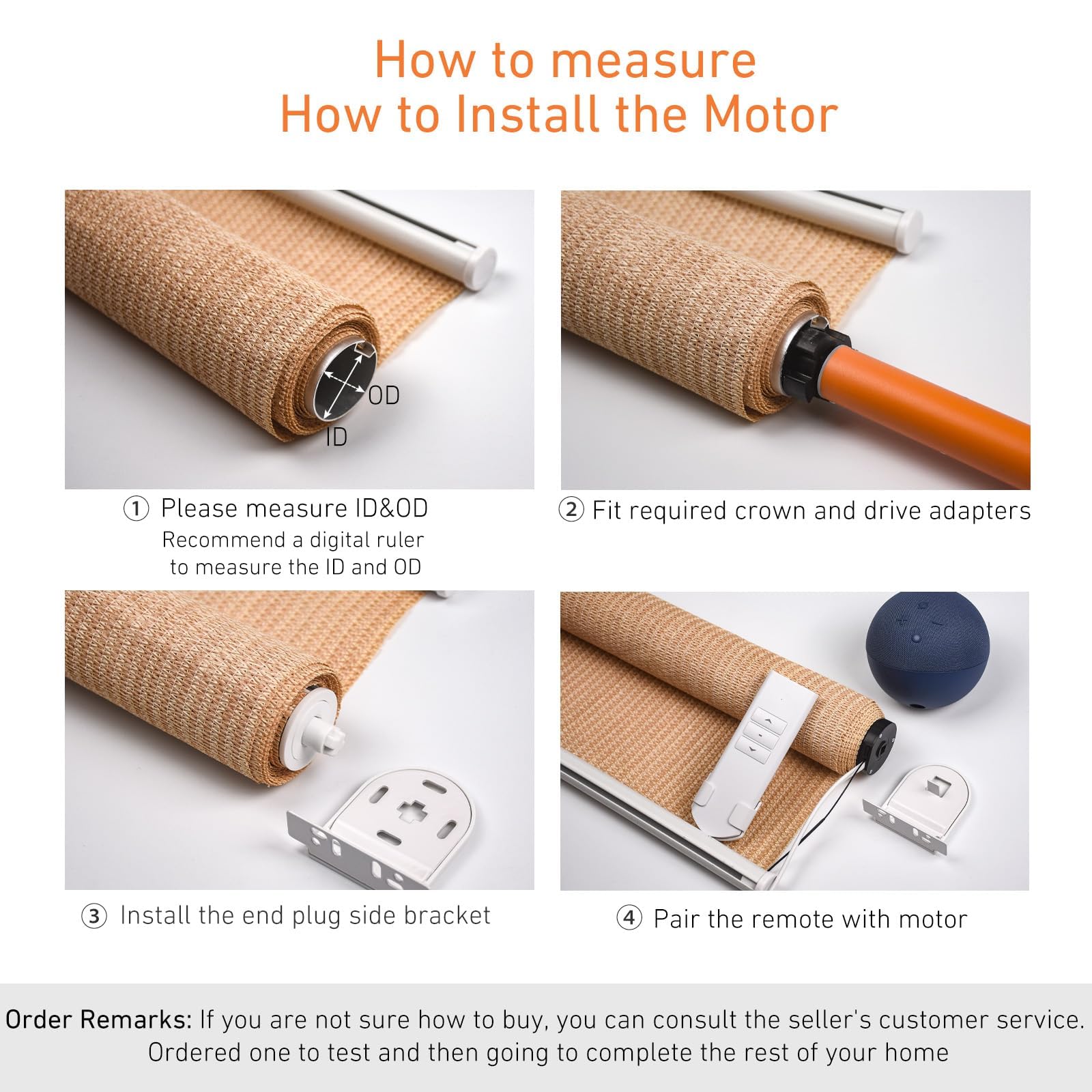 How to measure
How to Install the Motor

OD
ID

① Please measure ID&OD
Recommend a digital ruler to measure the ID and OD

② Fit required crown and drive adapters

③ Install the end plug side bracket

④ Pair the remote with motor

Order Remarks: If you are not sure how to buy, you can consult the seller's customer service.
Ordered one to test and then going to complete the rest of your home