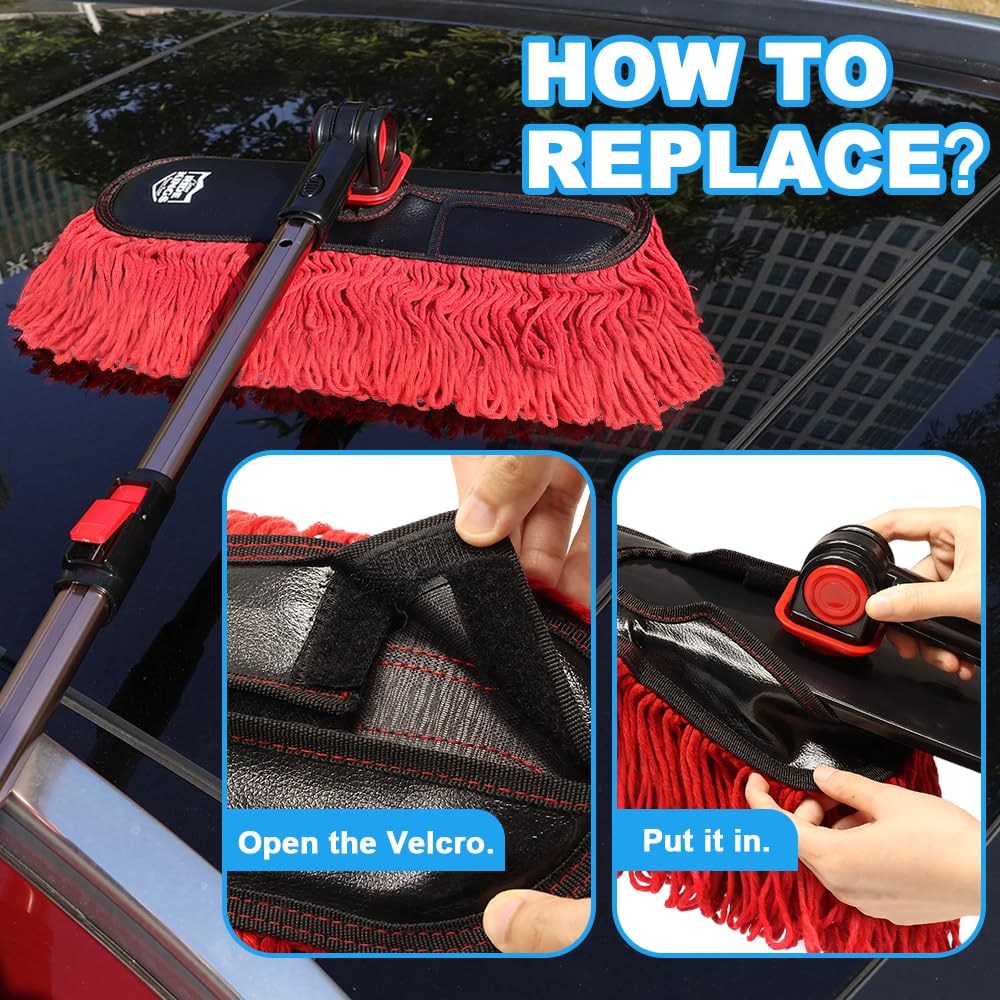 HOW TO REPLACE?

Open the Velcro.

Put it in.