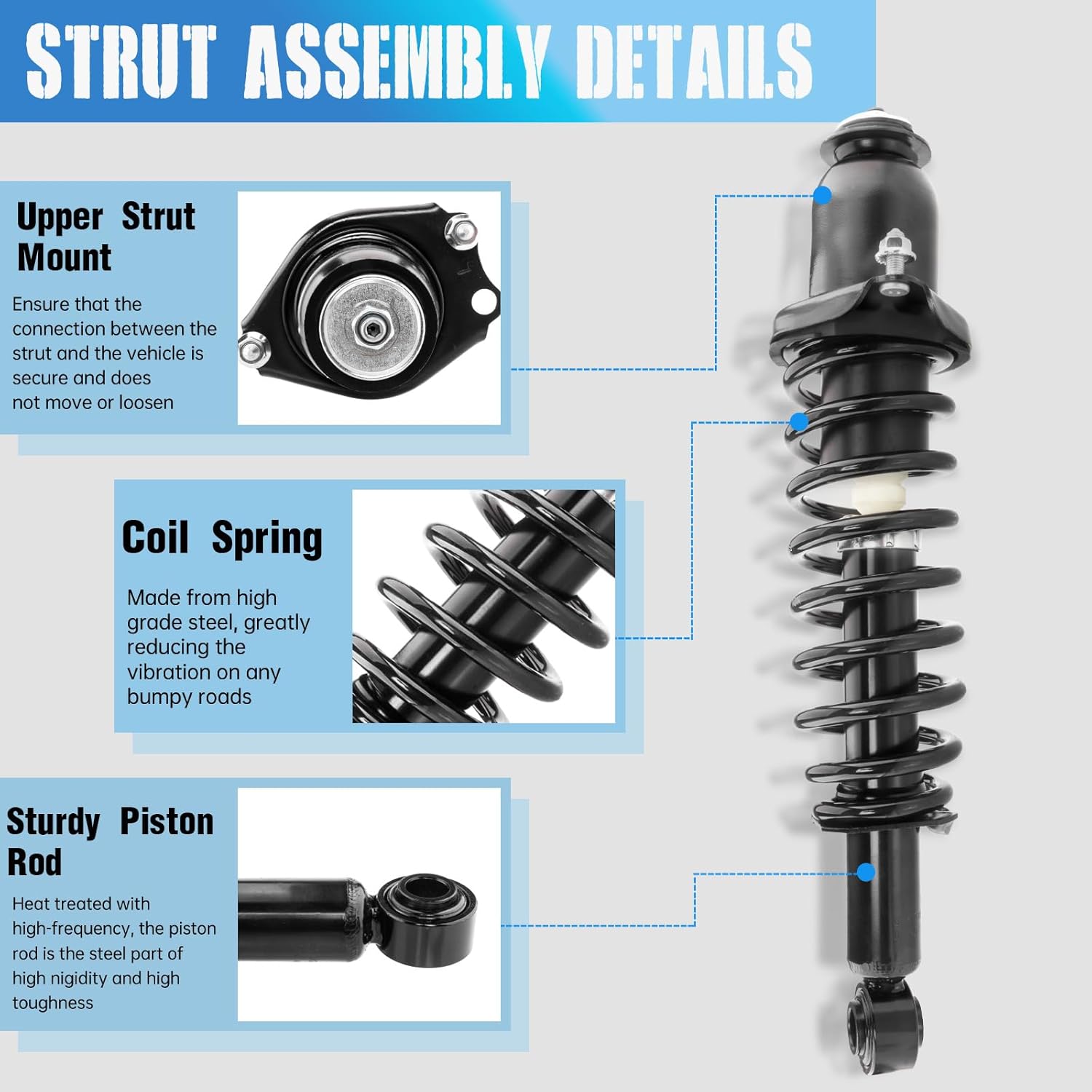 STRUT ASSEMBLY DETAILS

Upper Strut Mount

Ensure that the connection between the strut and the vehicle is secure and does not move or loosen

Coil Spring

Made from high grade steel, greatly reducing the vibration on any bumpy roads

Sturdy Piston Rod

Heat treated with high-frequency, the piston rod is the steel part of high nigidity and high toughness