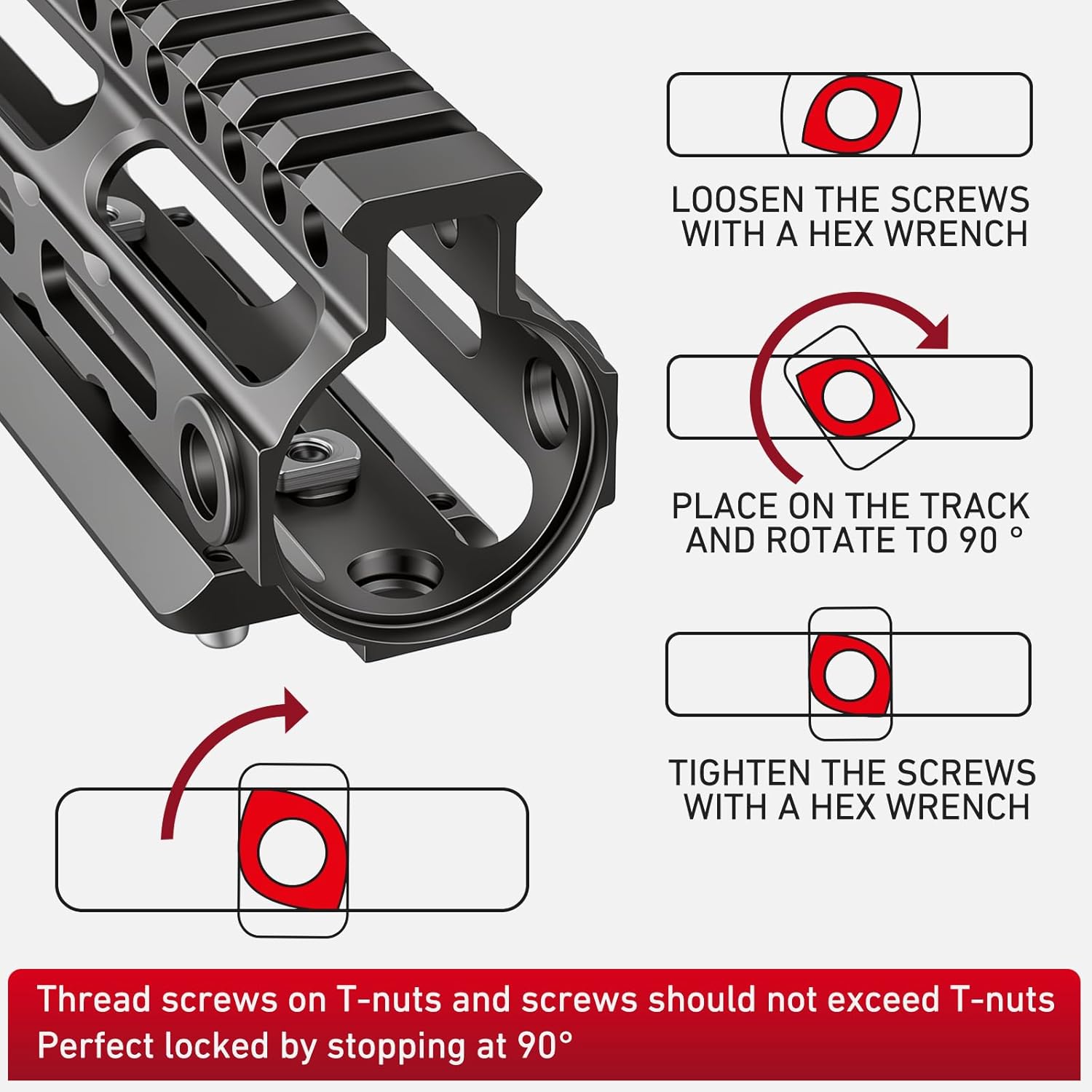 LOOSEN THE SCREWS WITH A HEX WRENCH

PLACE ON THE TRACK AND ROTATE TO 90 °

TIGHTEN THE SCREWS WITH A HEX WRENCH

Thread screws on T-nuts and screws should not exceed T-nuts
Perfect locked by stopping at 90°