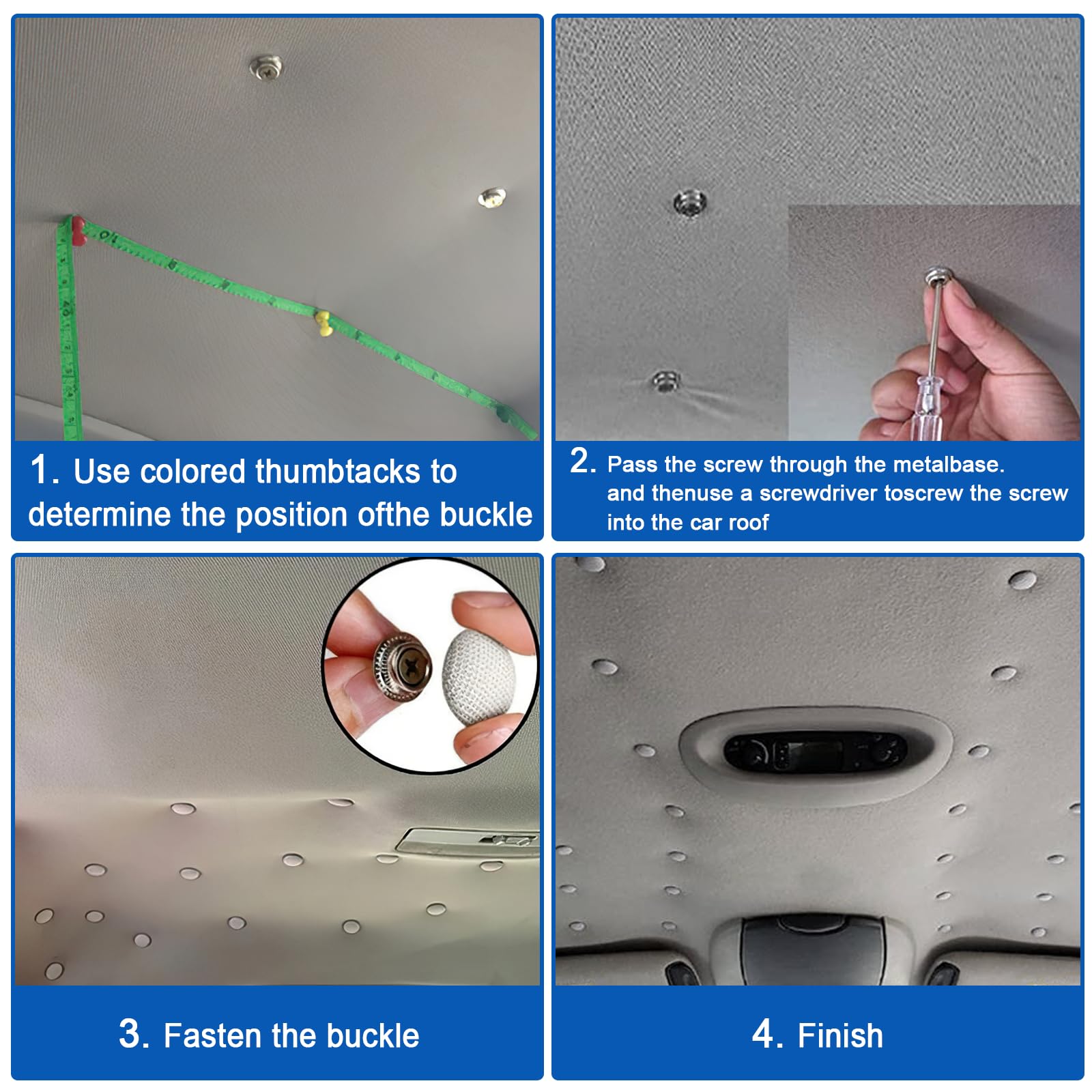 1. Use colored thumbtacks to determine the position ofthe buckle

2. Pass the screw through the metalbase. and thenuse a screwdriver toscrew the screw into the car roof

3. Fasten the buckle

4. Finish