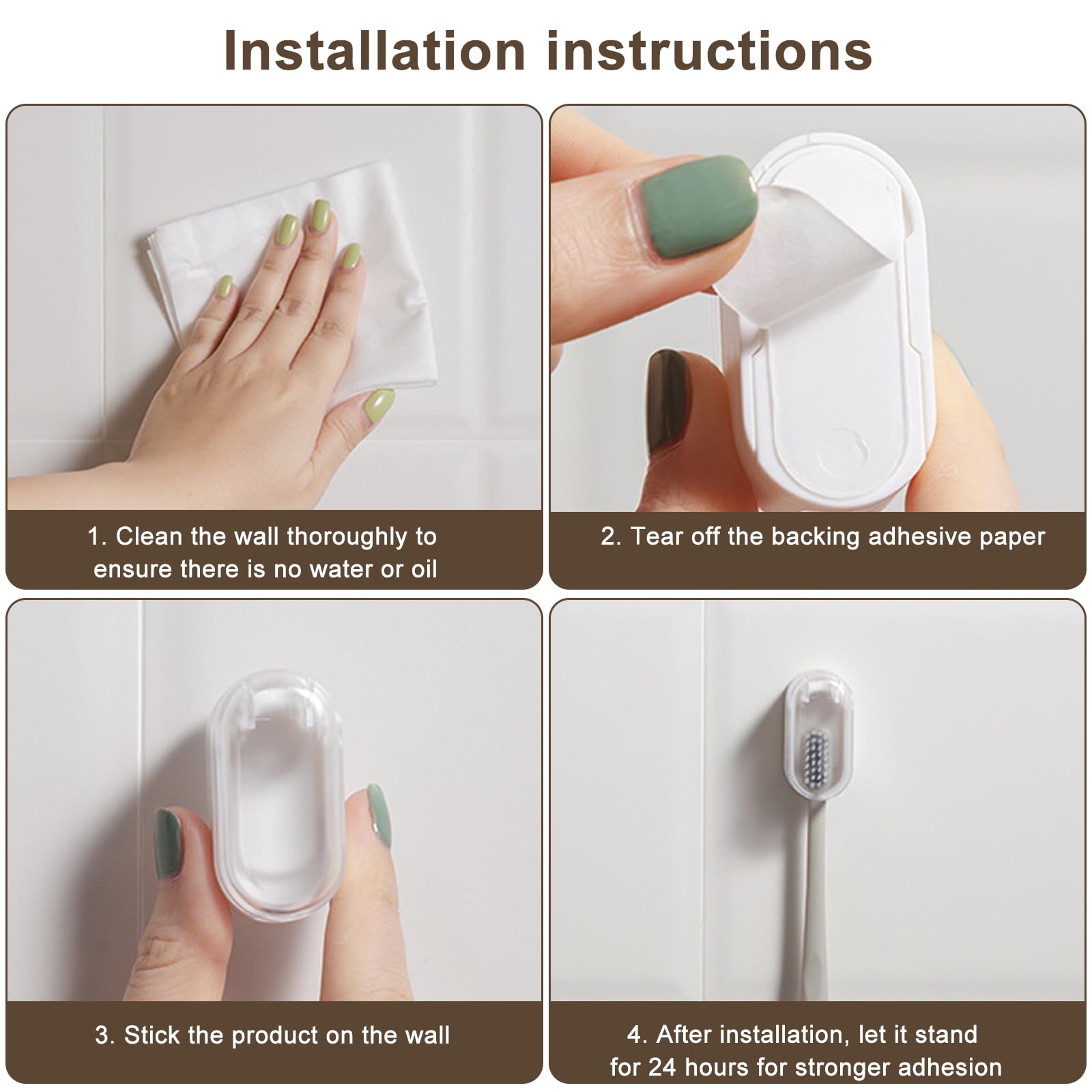 Installation instructions

1. Clean the wall thoroughly to ensure there is no water or oil

2. Tear off the backing adhesive paper

3. Stick the product on the wall

4. After installation, let it stand for 24 hours for stronger adhesion