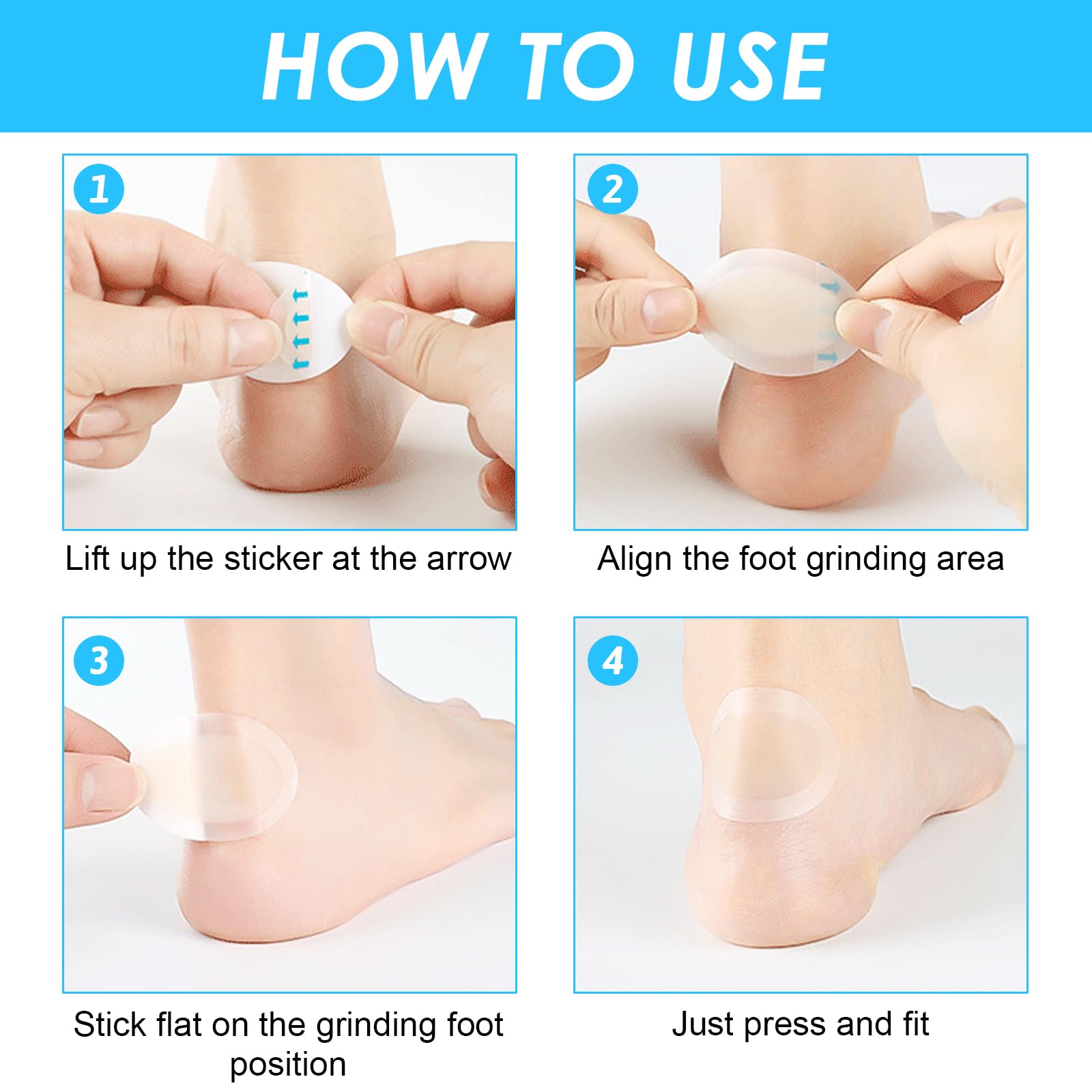 HOW TO USE

1

Lift up the sticker at the arrow

2

Align the foot grinding area

3

Stick flat on the grinding foot position

4

Just press and fit