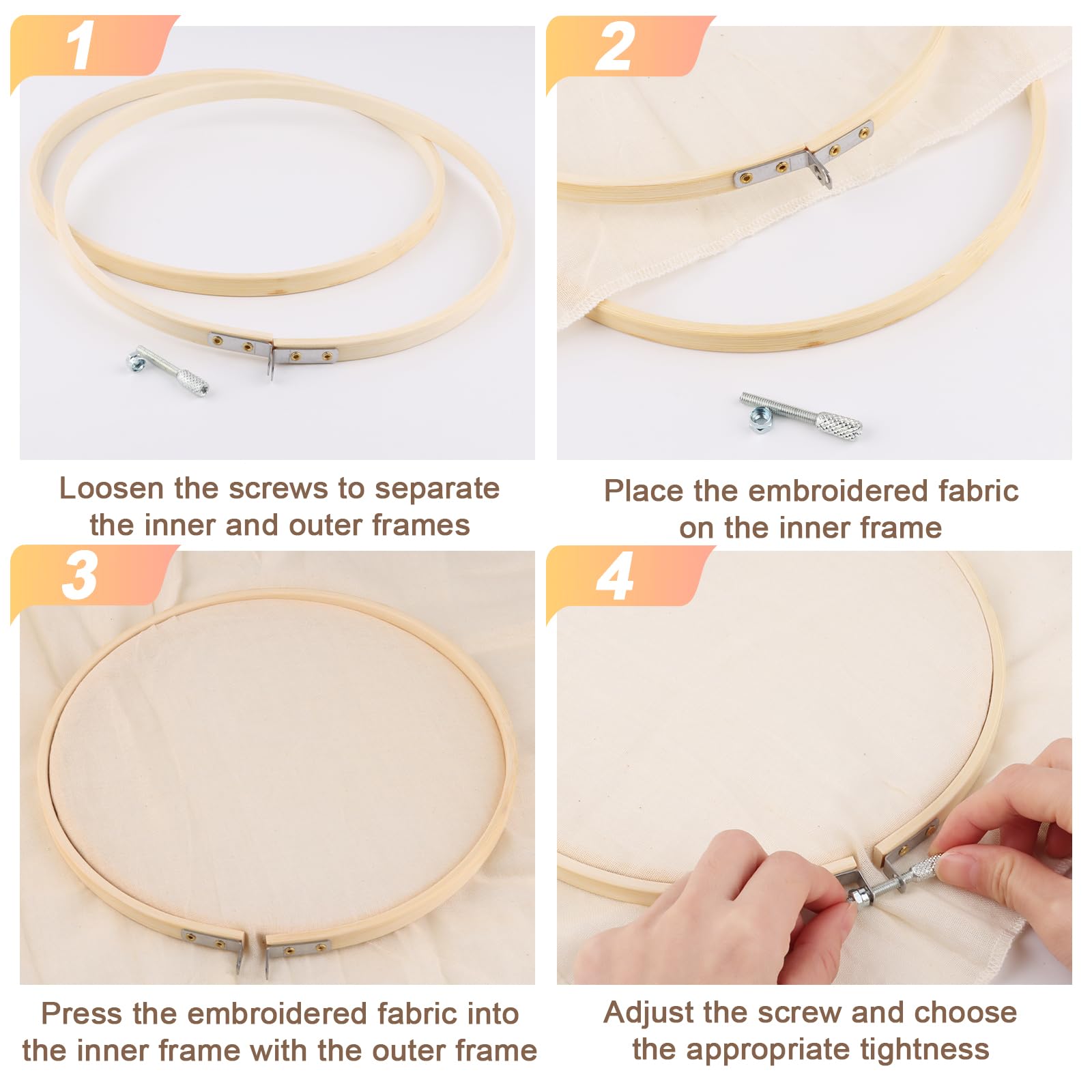 1

Loosen the screws to separate the inner and outer frames

2

Place the embroidered fabric on the inner frame

3

Press the embroidered fabric into the inner frame with the outer frame

4

Adjust the screw and choose the appropriate tightness