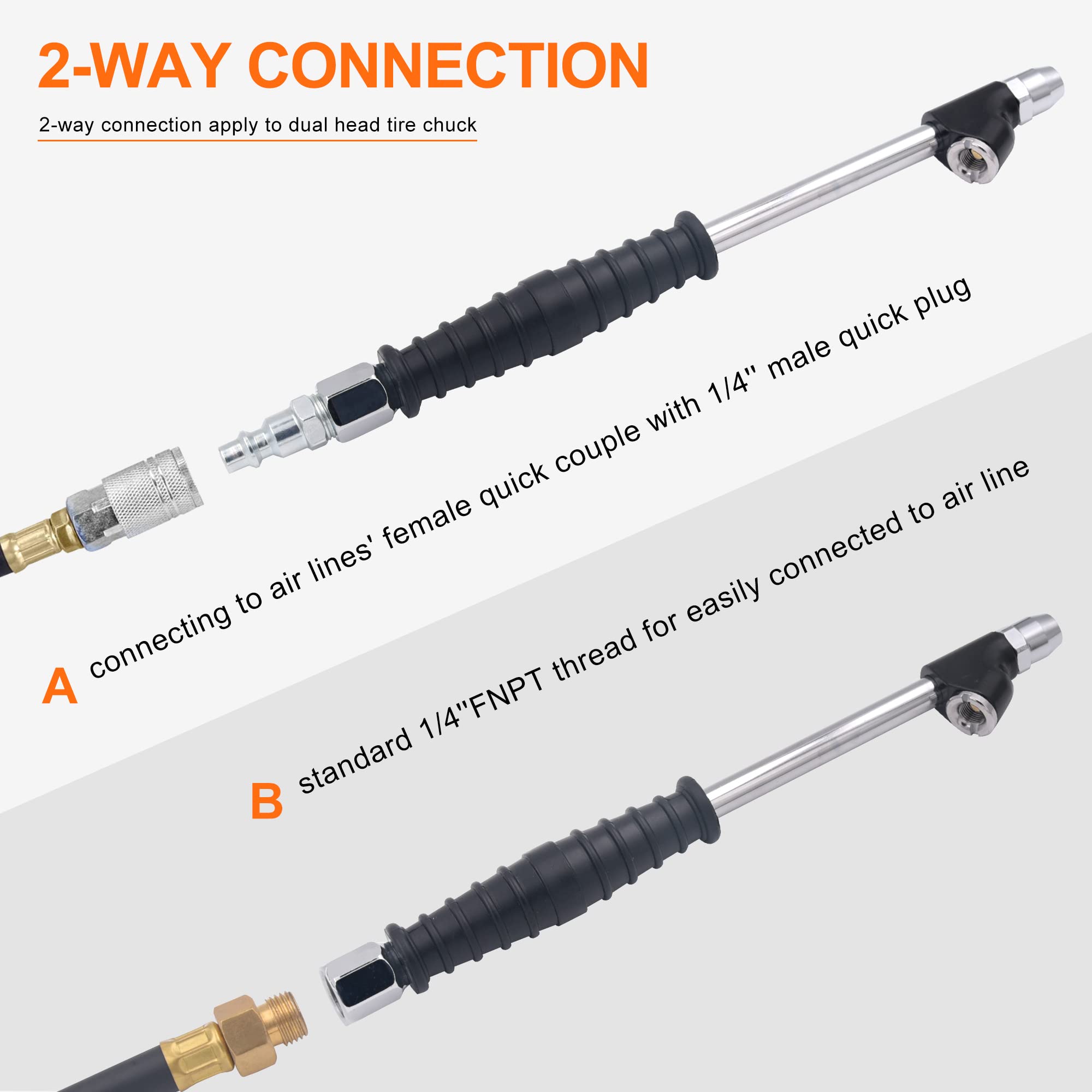 2-WAY CONNECTION

2-way connection apply to dual head tire chuck

A connecting to air lines' female quick couple with 1/4'' male quick plug

B standard 1/4''FNPT thread for easily connected to air line