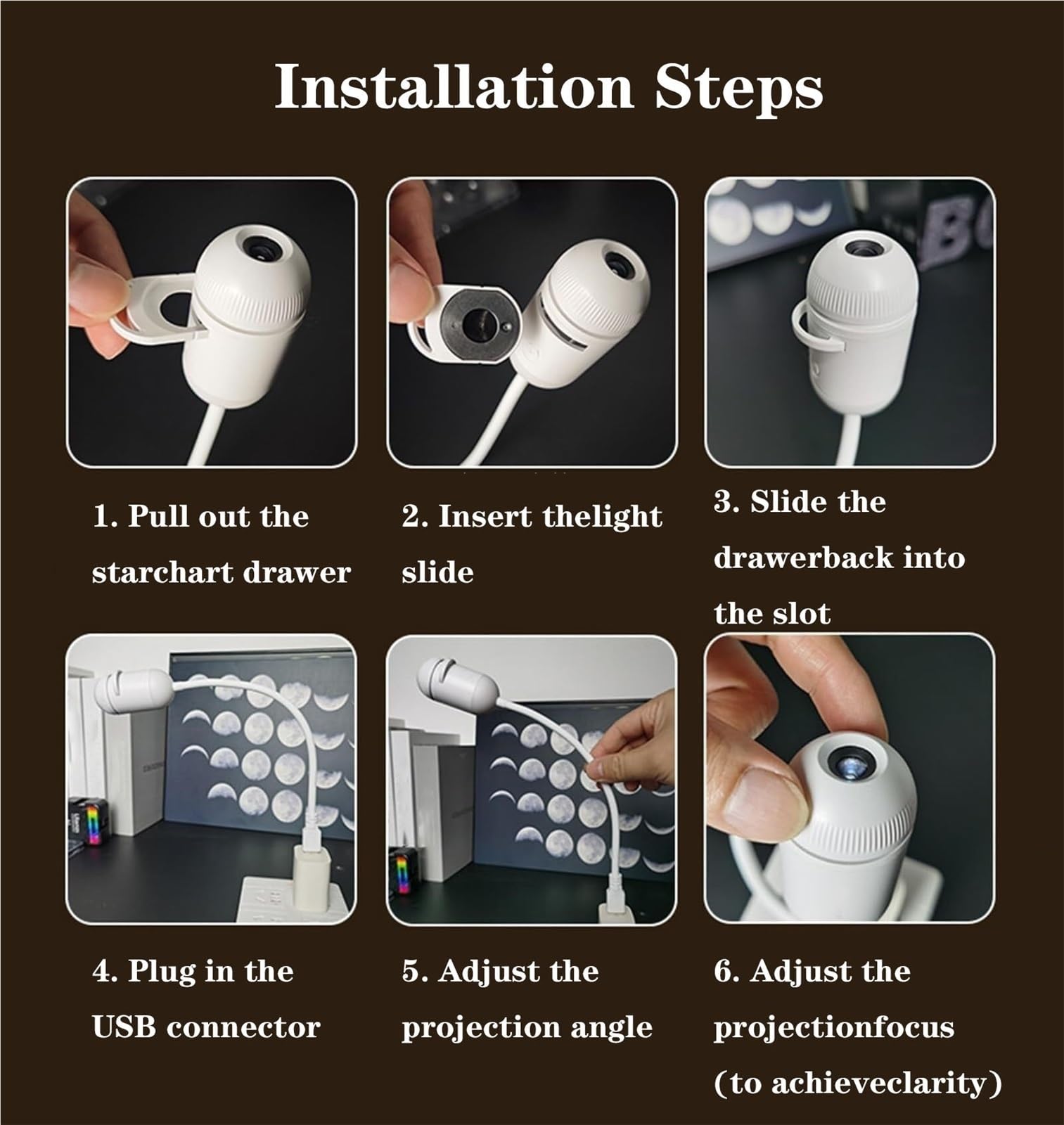 Installation Steps

1. Pull out the starchart drawer

2. Insert thelight slide

3. Slide the drawerback into the slot

4. Plug in the USB connector

5. Adjust the projection angle

6. Adjust the projectionfocus (to achieveclarity)