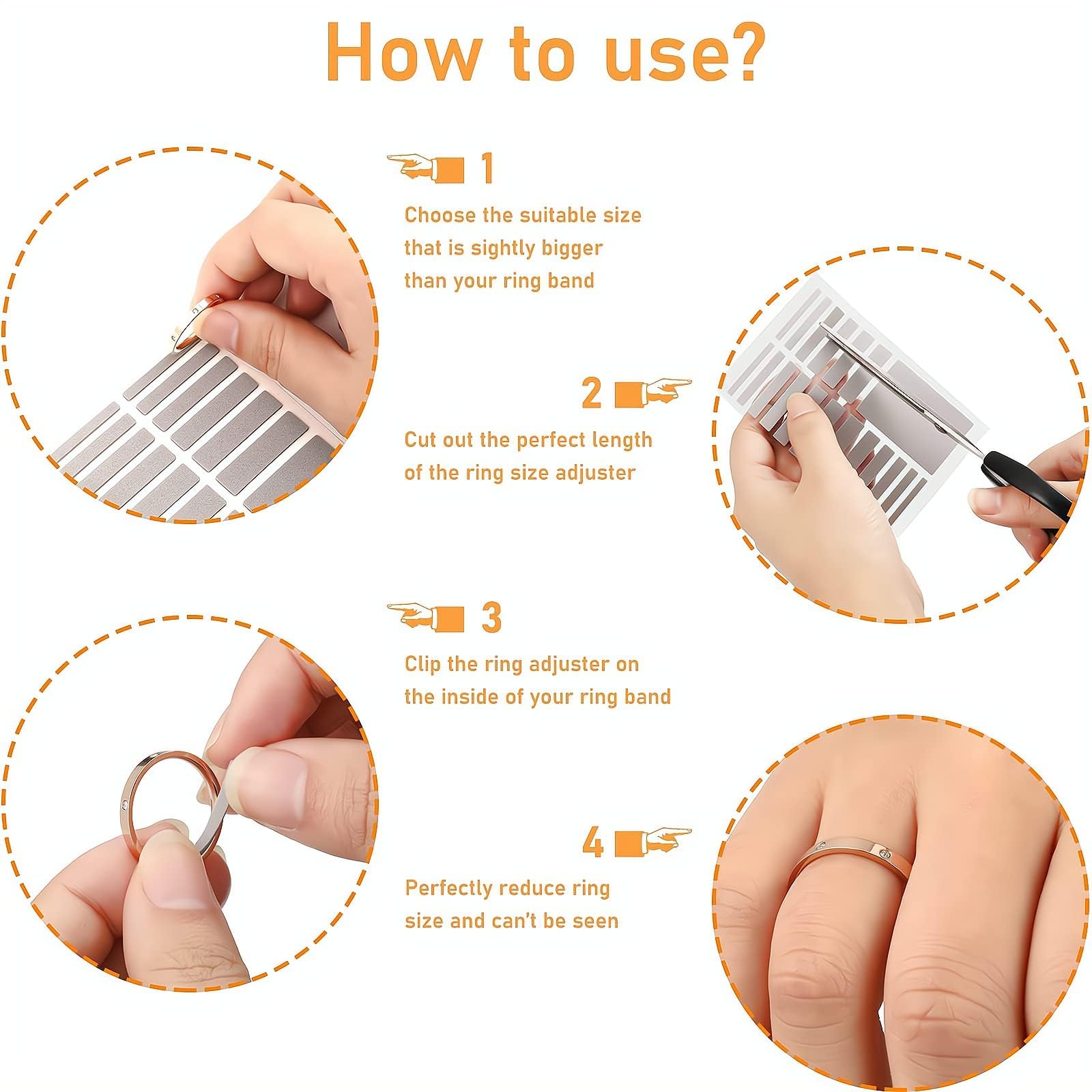 How to use?

1

Choose the suitable size that is sightly bigger than your ring band

2

Cut out the perfect length of the ring size adjuster

3

Clip the ring adjuster on the inside of your ring band

4

Perfectly reduce ring size and can't be seen