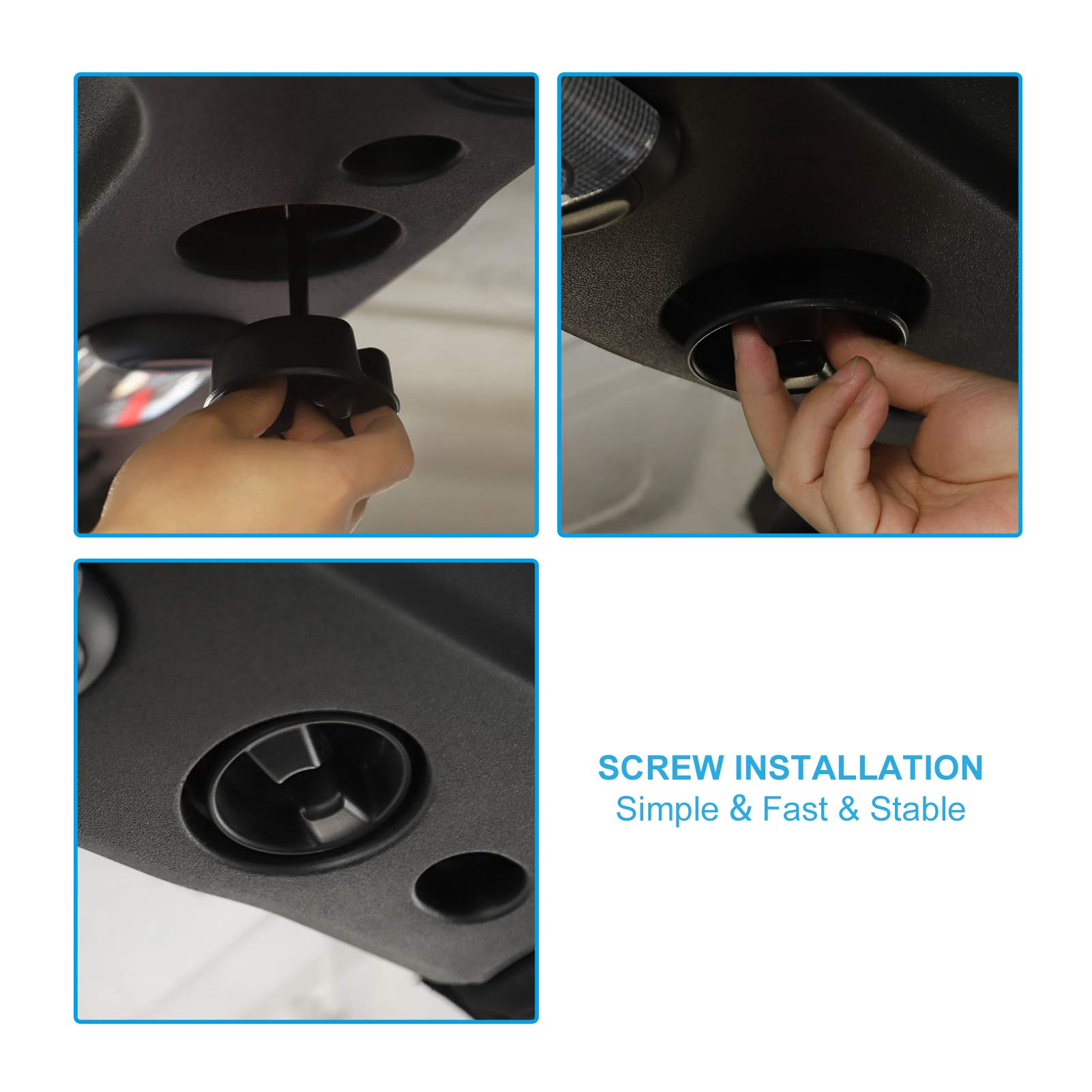 SCREW INSTALLATION
Simple & Fast & Stable