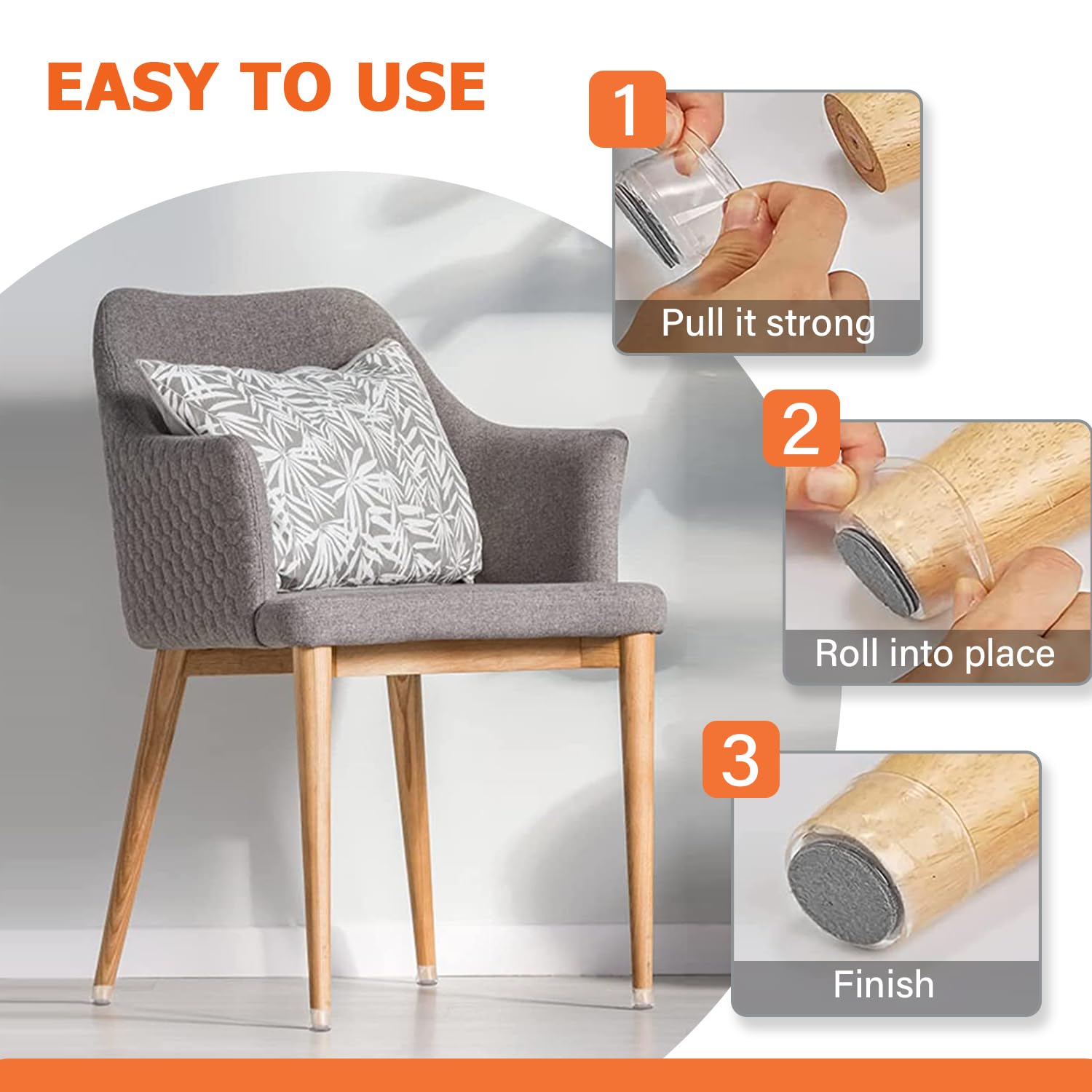 EASY TO USE

1

Pull it strong

2

Roll into place

3

Finish