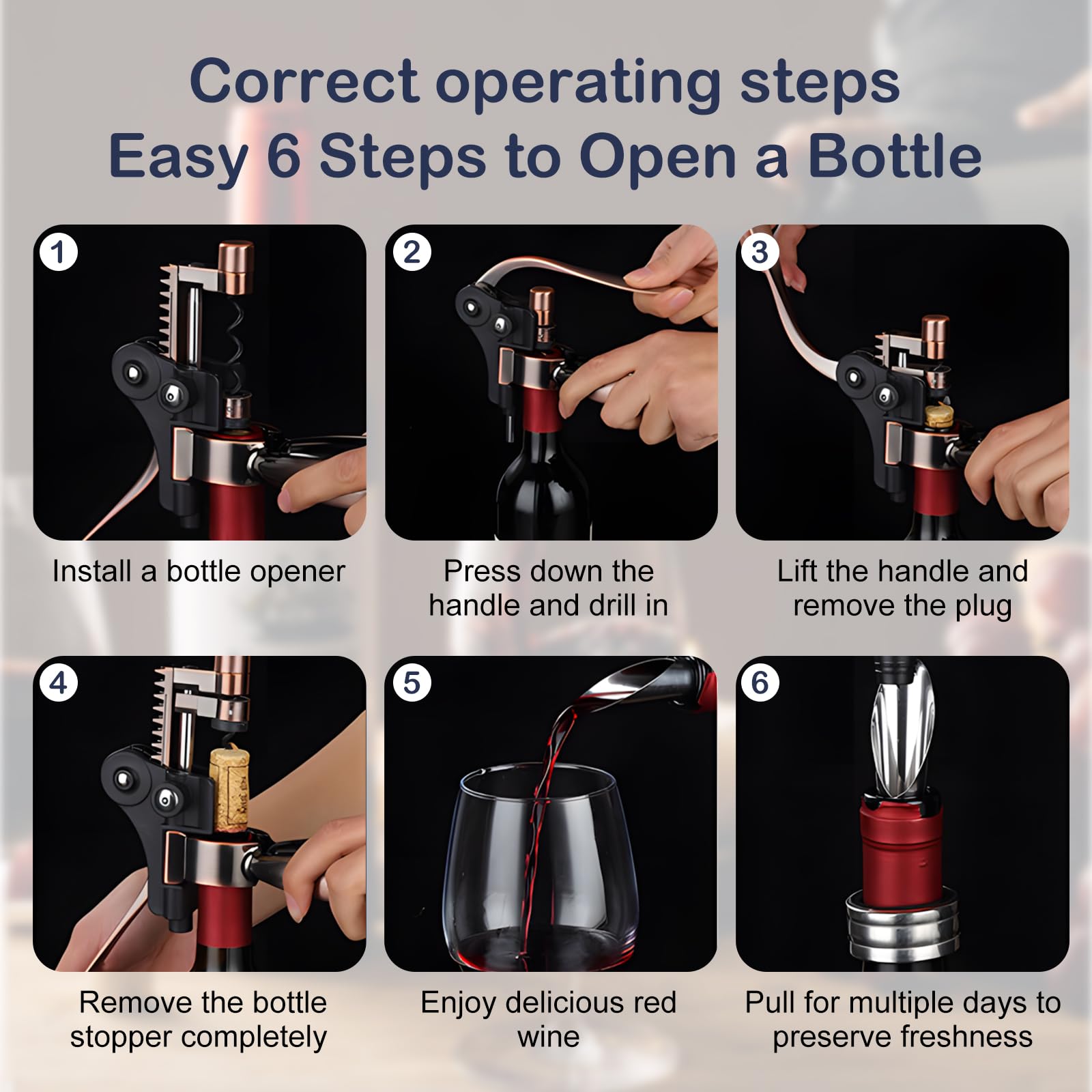 Correct operating steps
Easy 6 Steps to Open a Bottle

1
Install a bottle opener

2
Press down the handle and drill in

3
Lift the handle and remove the plug

4
Remove the bottle stopper completely

5
Enjoy delicious red wine

6
Pull for multiple days to preserve freshness