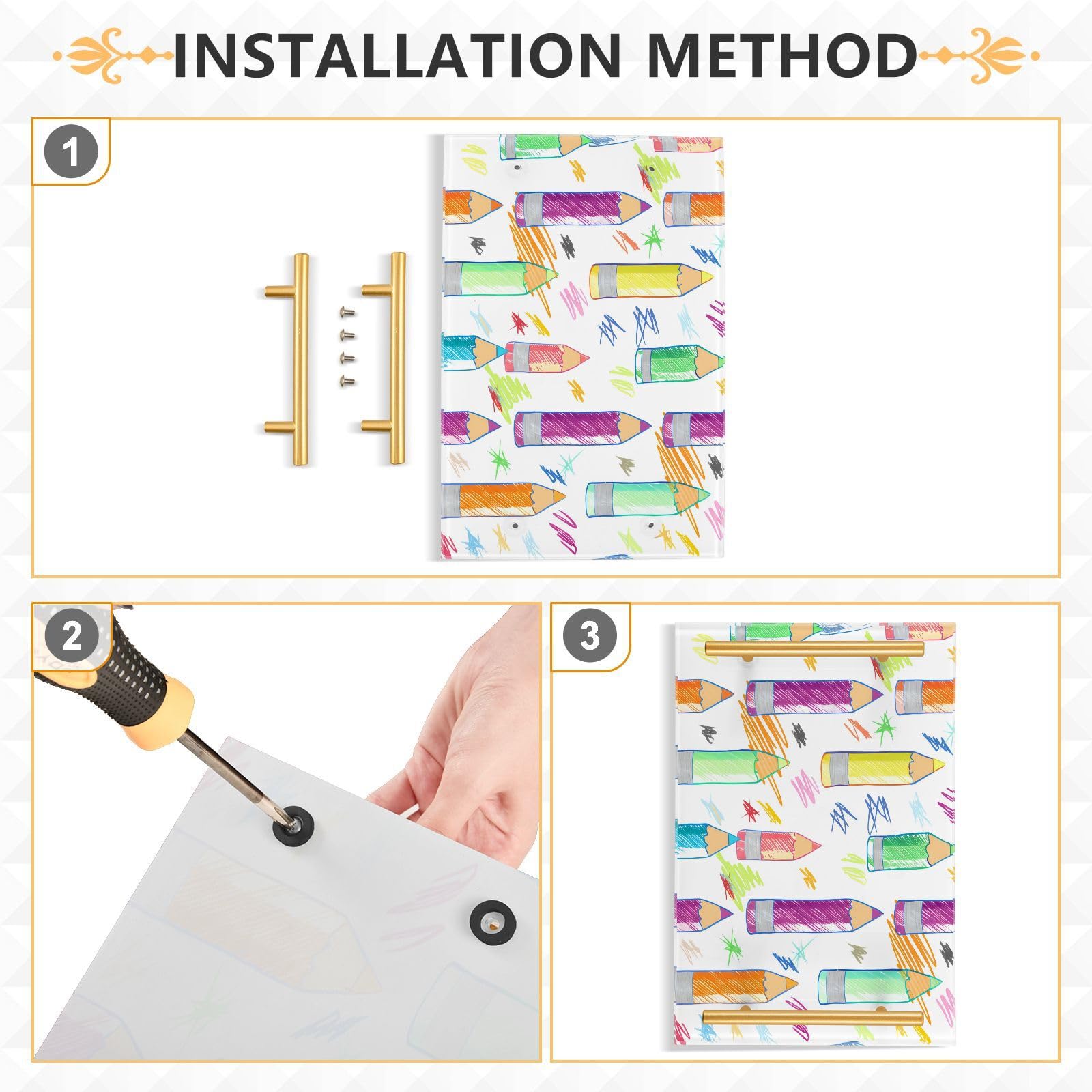 INSTALLATION METHOD

1

2

3