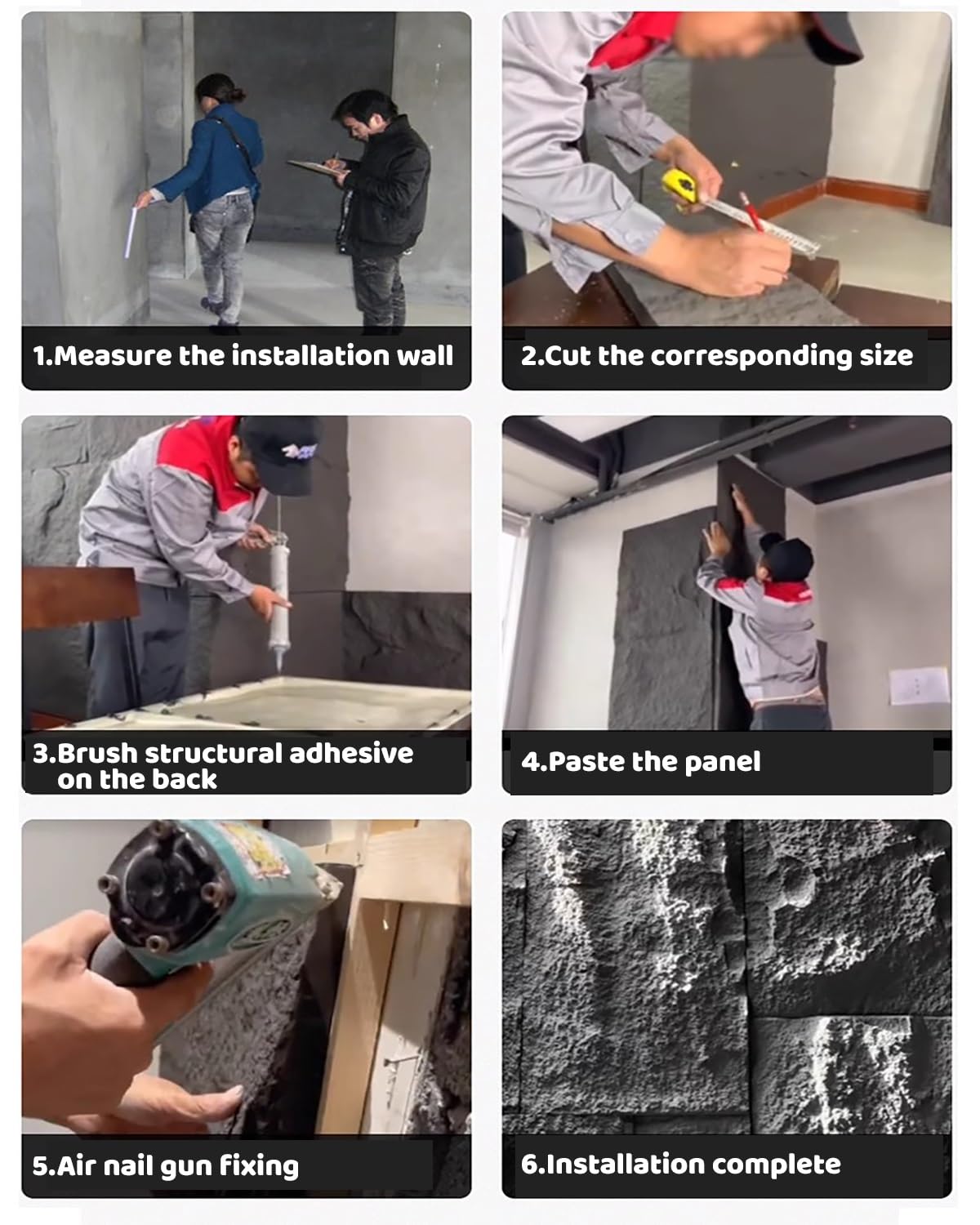 1.Measure the installation wall

2.Cut the corresponding size

3.Brush structural adhesive on the back

4.Paste the panel

5.Air nail gun fixing

6.Installation complete