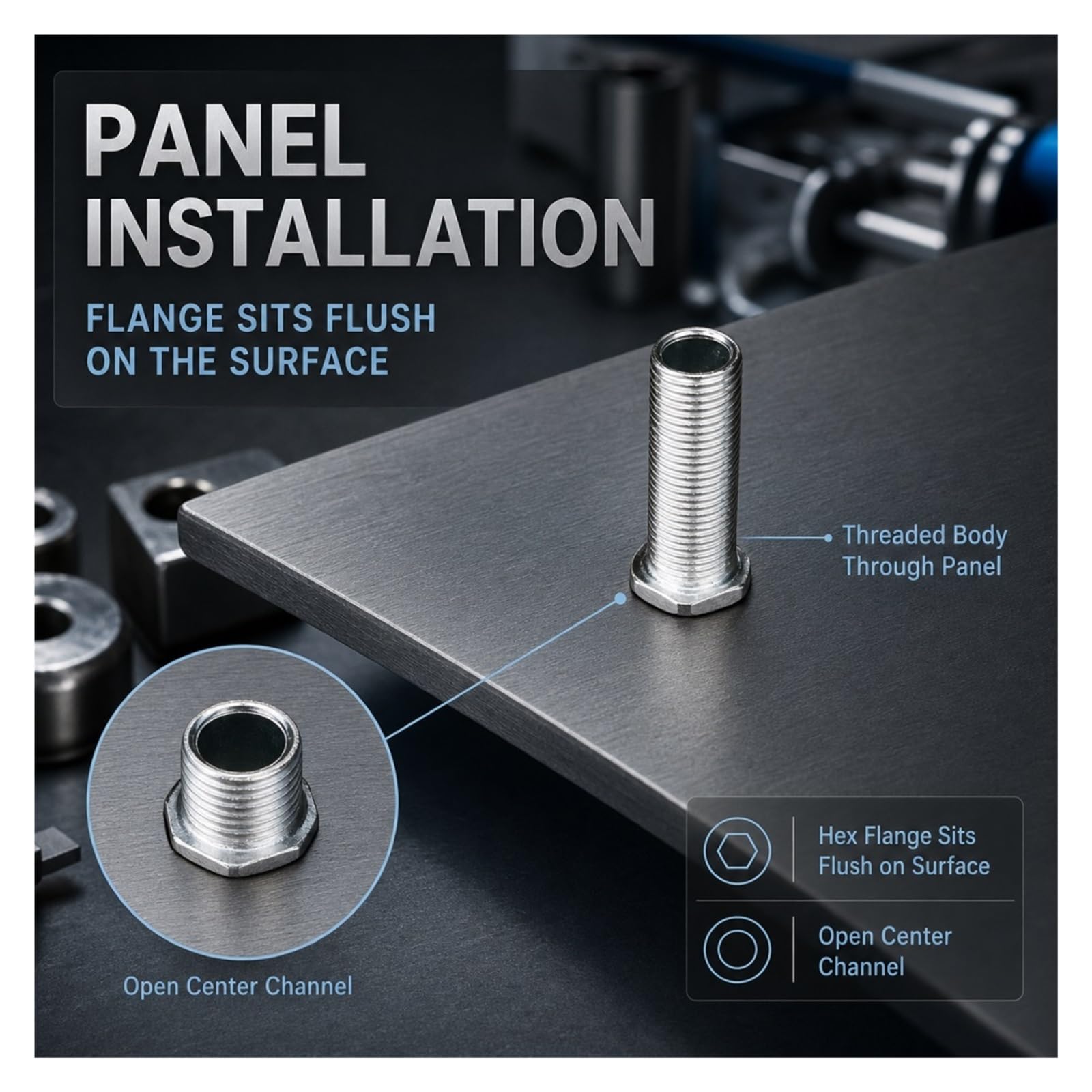 PANEL INSTALLATION

FLANGE SITS FLUSH ON THE SURFACE

Threaded Body Through Panel

Open Center Channel

Hex Flange Sits Flush on Surface

Open Center Channel