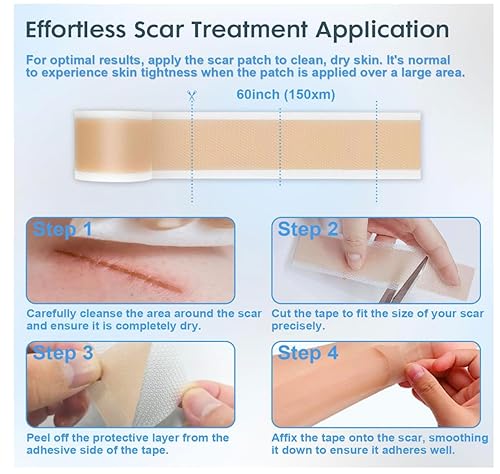 Effortless Scar Treatment Application

For optimal results, apply the scar patch to clean, dry skin. It's normal to experience skin tightness when the patch is applied over a large area.

60inch (150xm)

Step 1

Carefully cleanse the area around the scar and ensure it is completely dry.

Step 2

Cut the tape to fit the size of your scar precisely.

Step 3

Peel off the protective layer from the adhesive side of the tape.

Step 4

Affix the tape onto the scar, smoothing it down to ensure it adheres well.