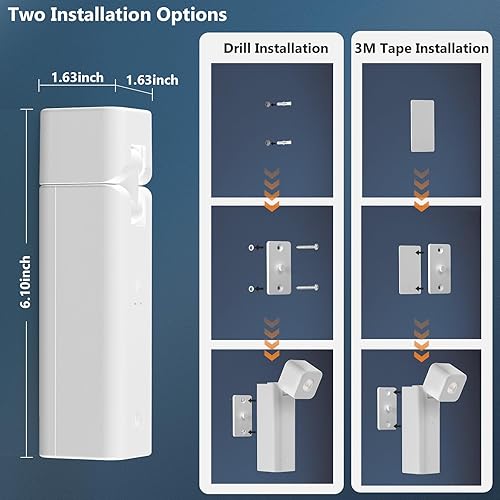 Two Installation Options

1.63inch

1.63inch

6.10inch

Drill Installation

3M Tape Installation