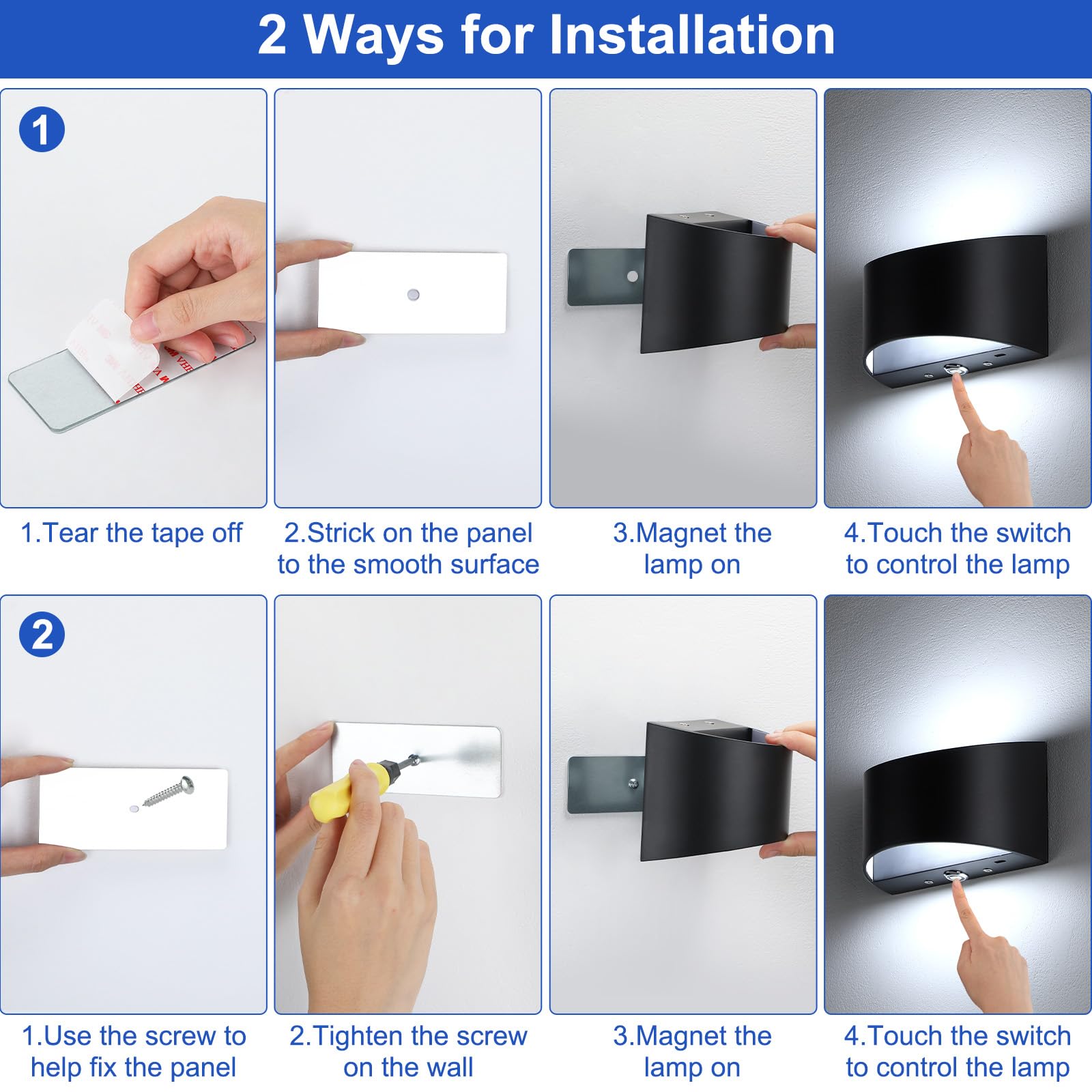 2 Ways for Installation

1

1.Tear the tape off

2.Strick on the panel to the smooth surface

3.Magnet the lamp on

4.Touch the switch to control the lamp

2

1.Use the screw to help fix the panel

2.Tighten the screw on the wall

3.Magnet the lamp on

4.Touch the switch to control the lamp