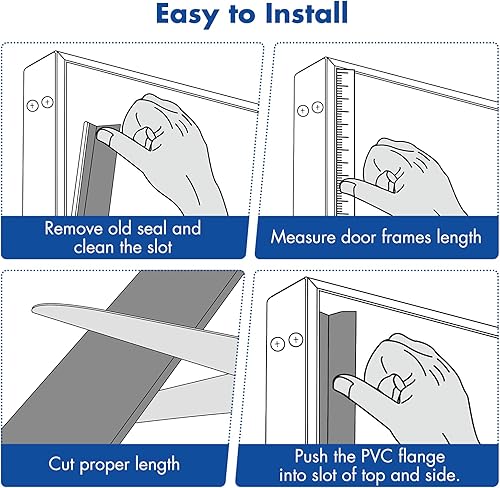 Easy to Install

Remove old seal and clean the slot

Measure door frames length

Cut proper length

Push the PVC flange into slot of top and side.