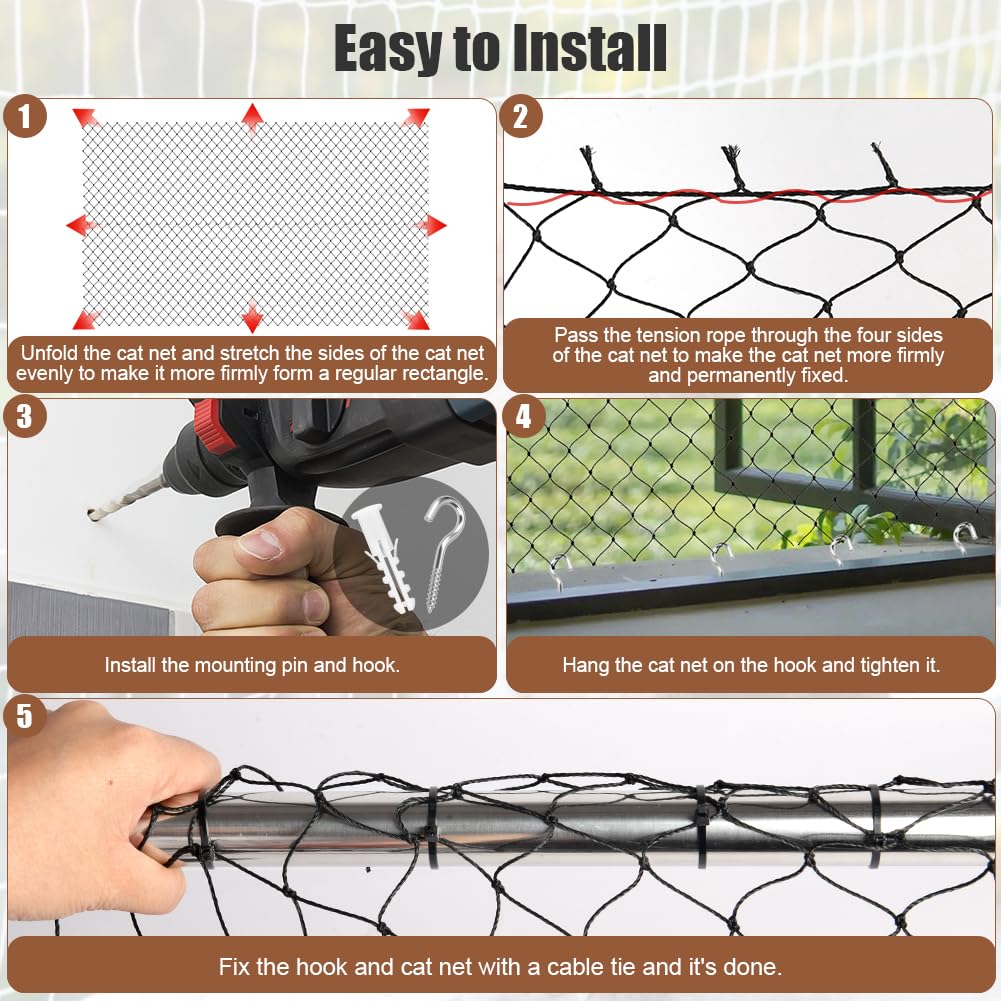 Easy to Install

1

Unfold the cat net and stretch the sides of the cat net evenly to make it more firmly form a regular rectangle.

2

Pass the tension rope through the four sides of the cat net to make the cat net more firmly and permanently fixed.

3

Install the mounting pin and hook.

4

Hang the cat net on the hook and tighten it.

5

Fix the hook and cat net with a cable tie and it's done.