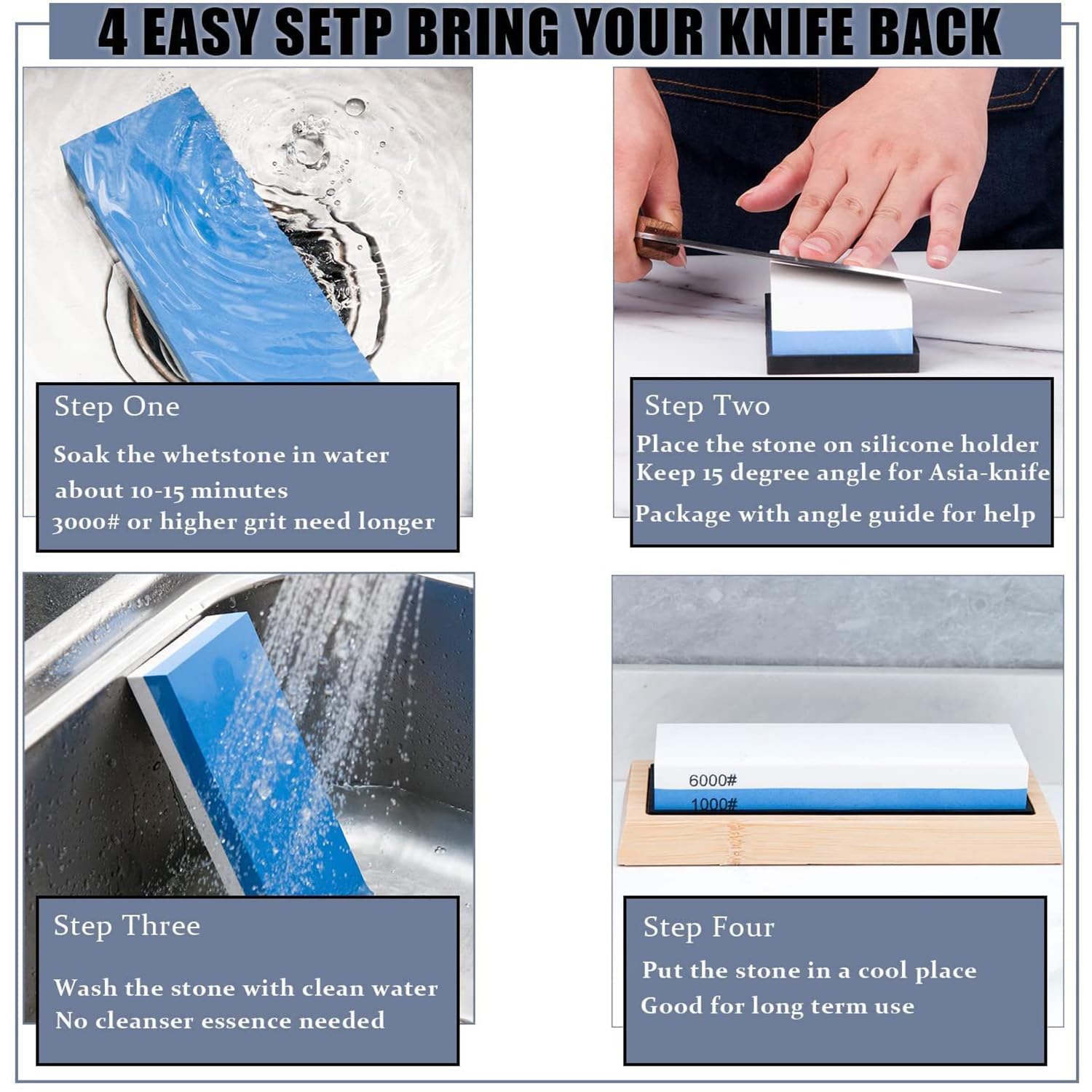 4 EASY SETP BRING YOUR KNIFE BACK

Step One

Soak the whetstone in water about 10-15 minutes
3000# or higher grit need longer

Step Two

Place the stone on silicone holder
Keep 15 degree angle for Asia-knife
Package with angle guide for help

Step Three

Wash the stone with clean water
No cleanser essence needed

6000#
1000#

Step Four

Put the stone in a cool place
Good for long term use