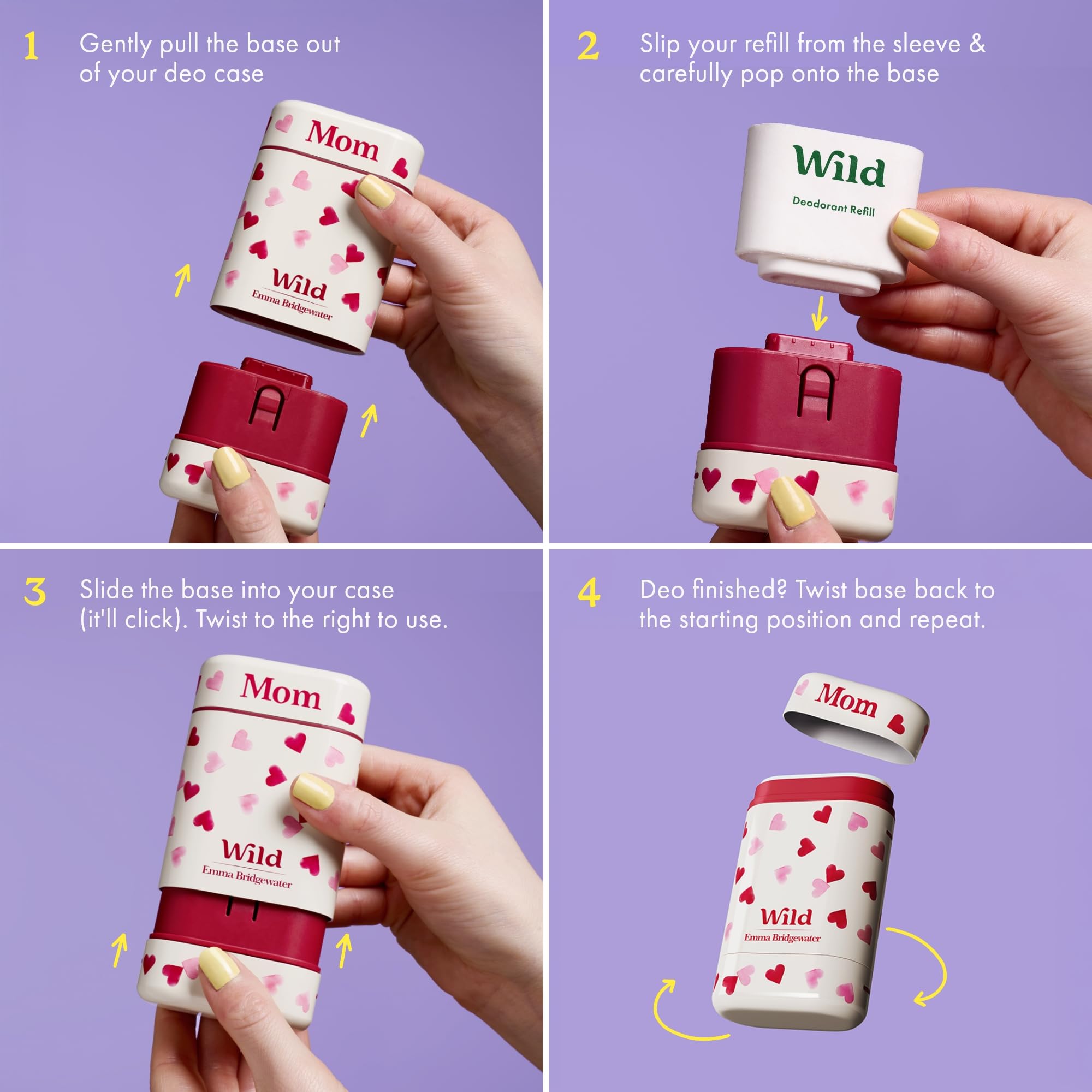 1 Gently pull the base out of your deo case

Mom

Wild
Emma Bridgewater

2 Slip your refill from the sleeve & carefully pop onto the base

Wild
Deodorant Refill

3 Slide the base into your case (it'll click). Twist to the right to use.

Mom

Wild
Emma Bridgewater

4 Deo finished? Twist base back to the starting position and repeat.

Mom

Wild
Emma Bridgewater